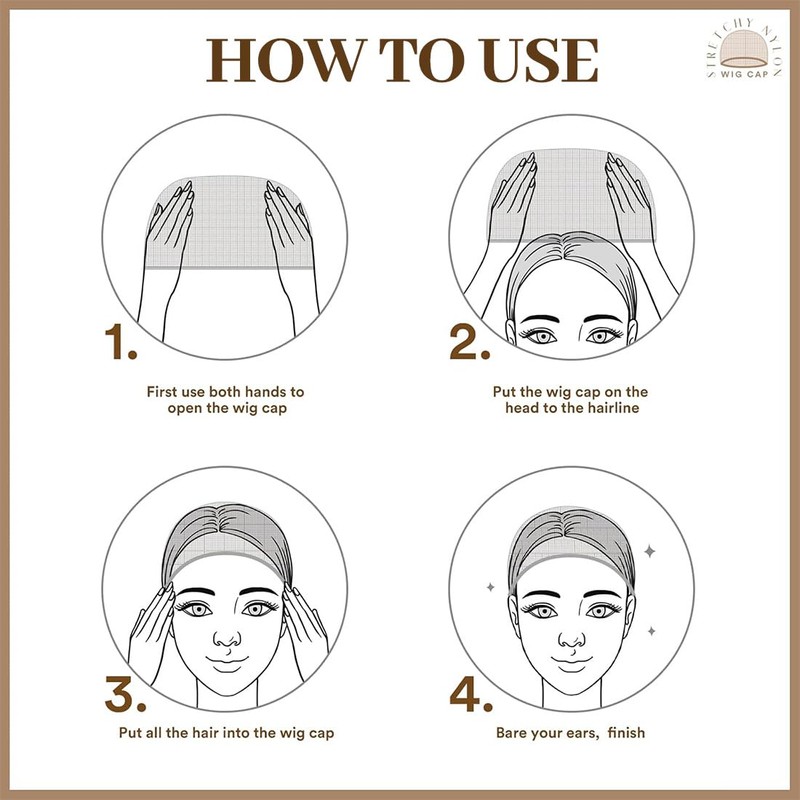 HOW TO USE

STRETCHY NYLON
WIG CAP

1.

First use both hands to open the wig cap

2.

Put the wig cap on the head to the hairline

3.

Put all the hair into the wig cap

4.

Bare your ears,  finish