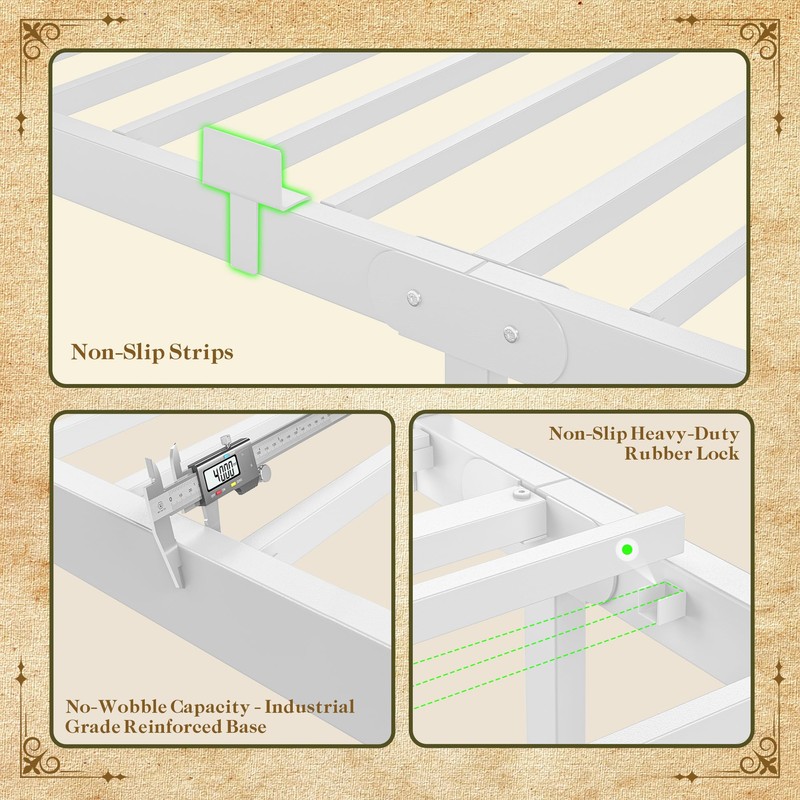 Non-Slip Strips

40.00

No-Wobble Capacity - Industrial Grade Reinforced Base

Non-Slip Heavy-Duty Rubber Lock