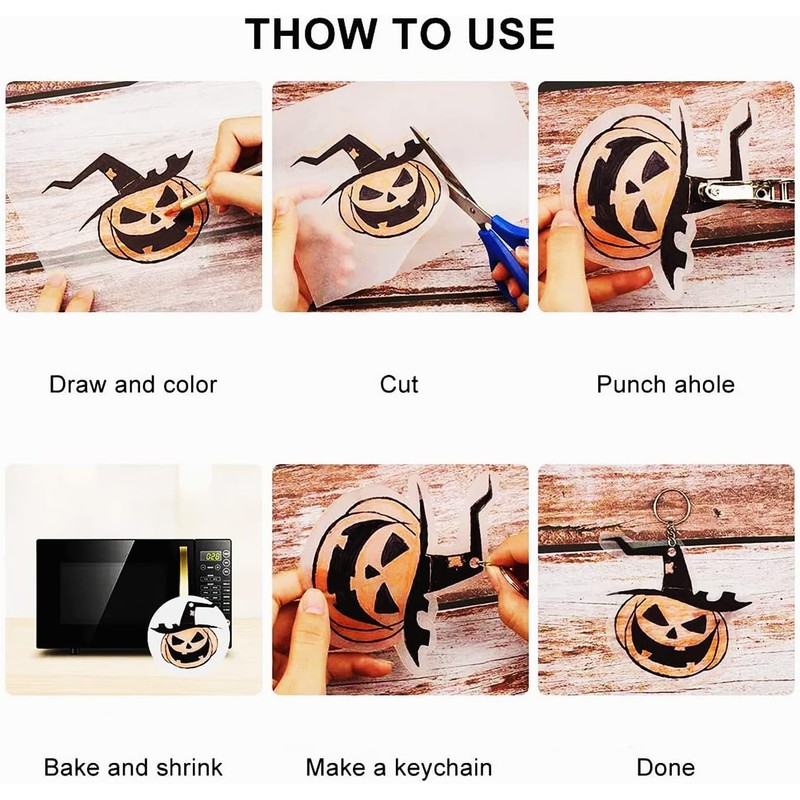 THOW TO USE

Draw and color

Cut

Punch ahole

0:28

Bake and shrink

Make a keychain

Done