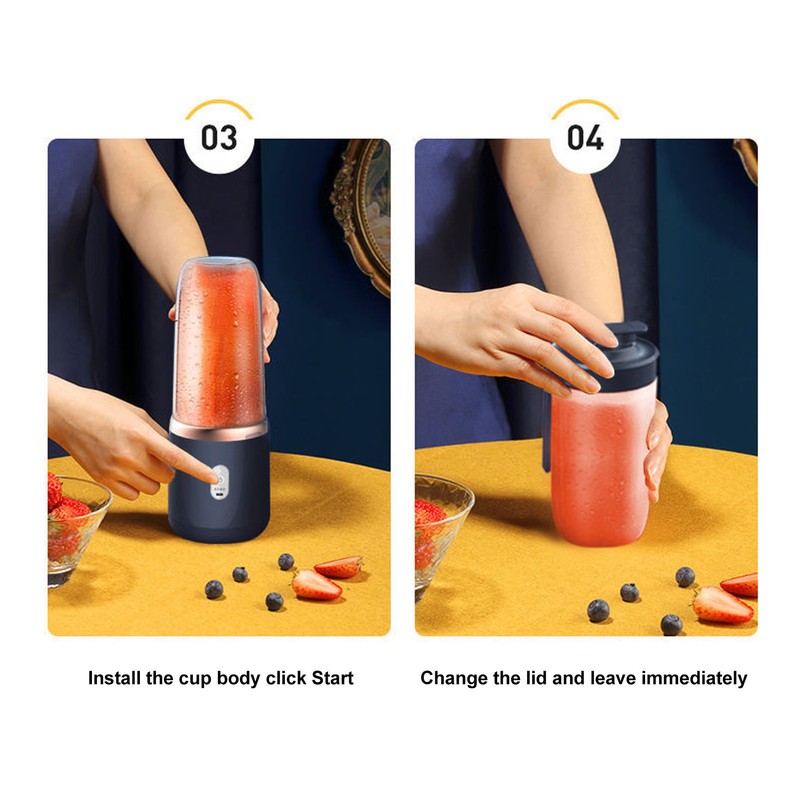 03

Install the cup body click Start

04

Change the lid and leave immediately