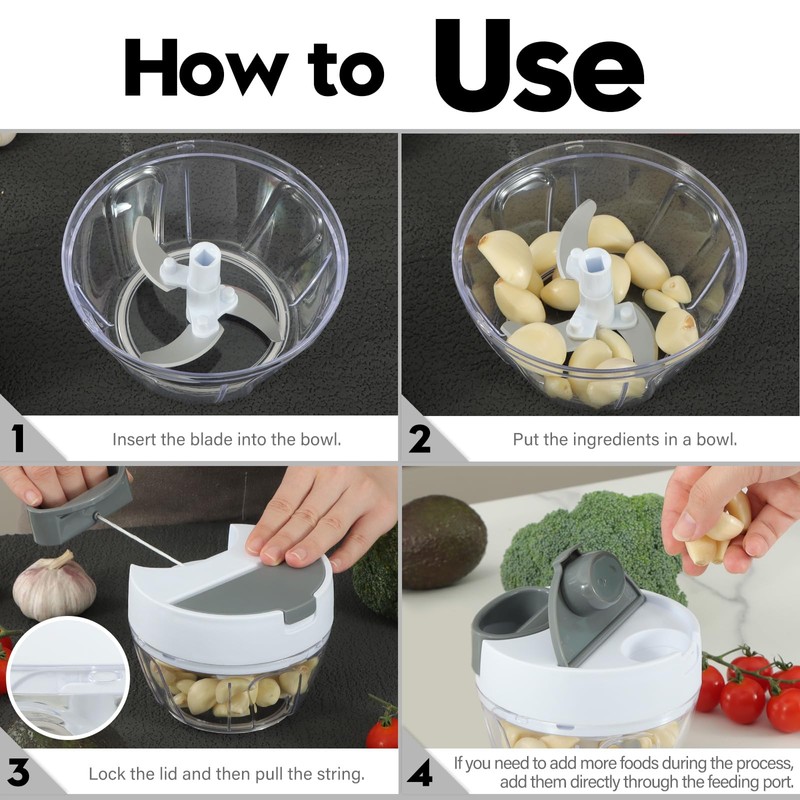 How to Use

1 Insert the blade into the bowl.

2 Put the ingredients in a bowl.

3 Lock the lid and then pull the string.

4 If you need to add more foods during the process, add them directly through the feeding port.