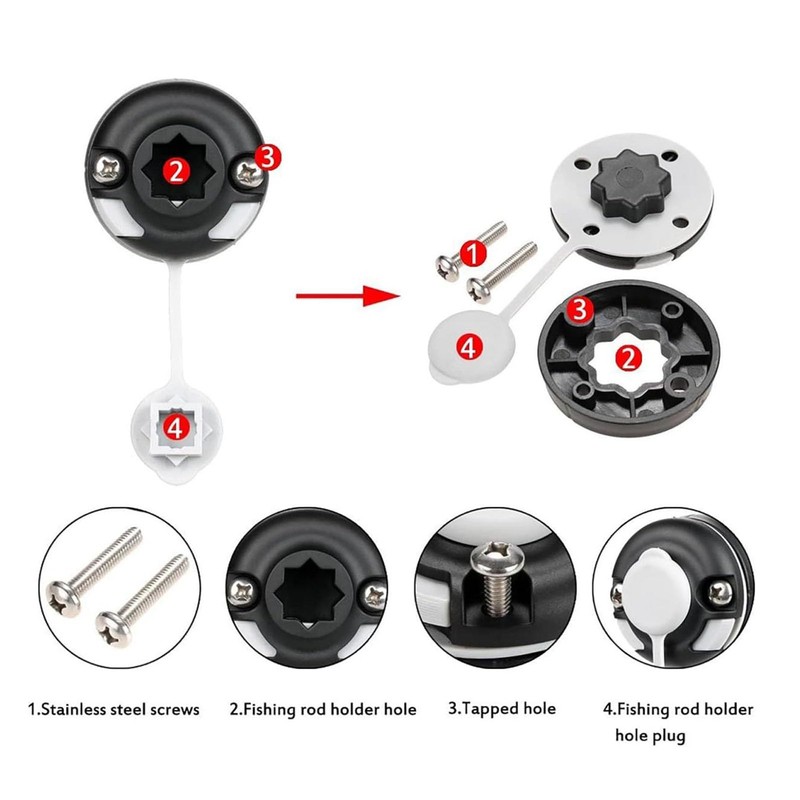 2
3
4

1
3
4
2

1.Stainless steel screws

2.Fishing rod holder hole

3.Tapped hole

4.Fishing rod holder hole plug