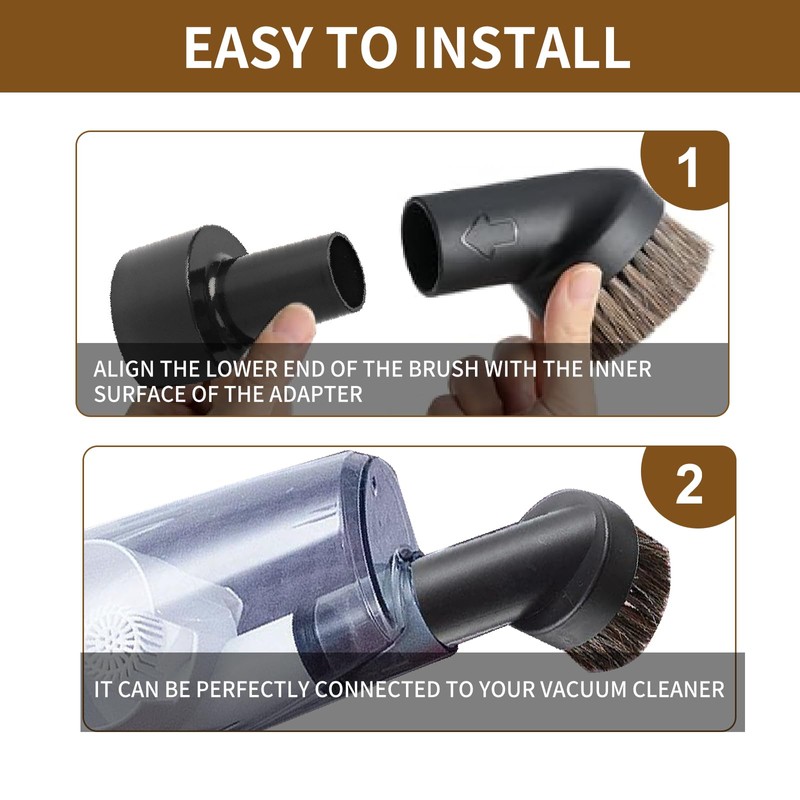 EASY TO INSTALL

1

ALIGN THE LOWER END OF THE BRUSH WITH THE INNER SURFACE OF THE ADAPTER

2

IT CAN BE PERFECTLY CONNECTED TO YOUR VACUUM CLEANER