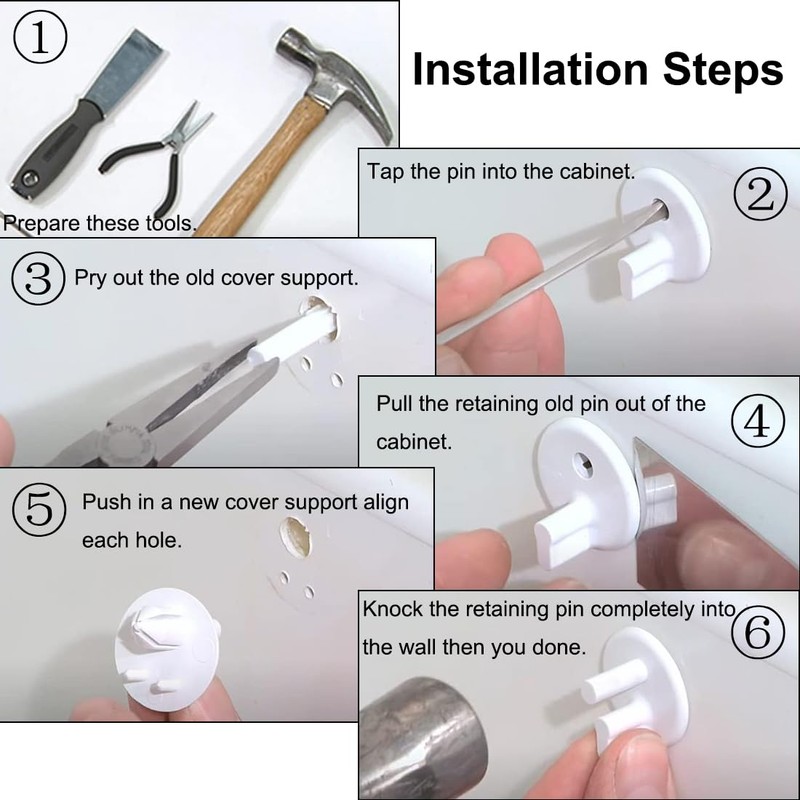 Installation Steps

①
Prepare these tools.

Tap the pin into the cabinet. ②

③ Pry out the old cover support.

Pull the retaining old pin out of the cabinet. ④

⑤ Push in a new cover support align each hole.

Knock the retaining pin completely into the wall then you done. ⑥