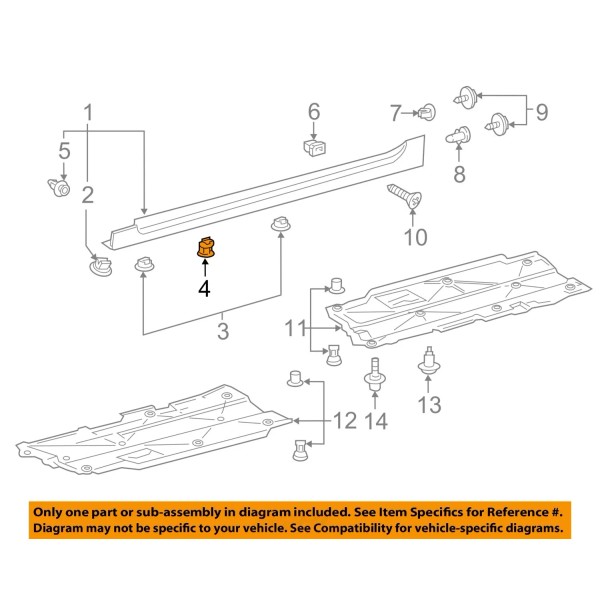 1
6
7
9
5
2
8
10
4
3
11
12
14
13

Only one part or sub-assembly in diagram included. See Item Specifics for Reference #.
Diagram may not be specific to your vehicle. See Compatibility for vehicle-specific diagrams.