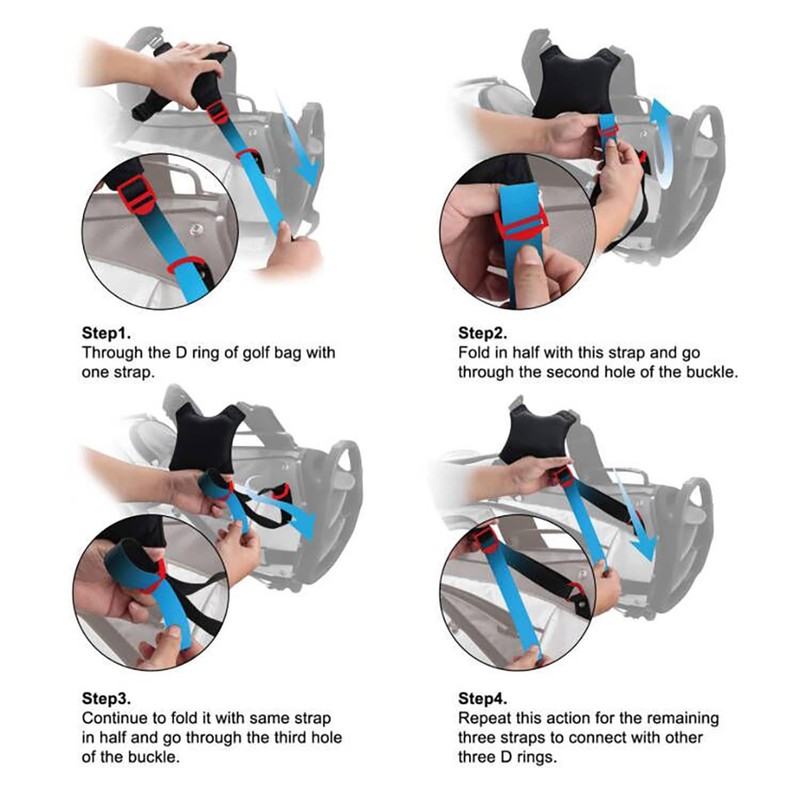 Step1.
Through the D ring of golf bag with one strap.

Step2.
Fold in half with this strap and go through the second hole of the buckle.

Step3.
Continue to fold it with same strap in half and go through the third hole of the buckle.

Step4.
Repeat this action for the remaining three straps to connect with other three D rings.