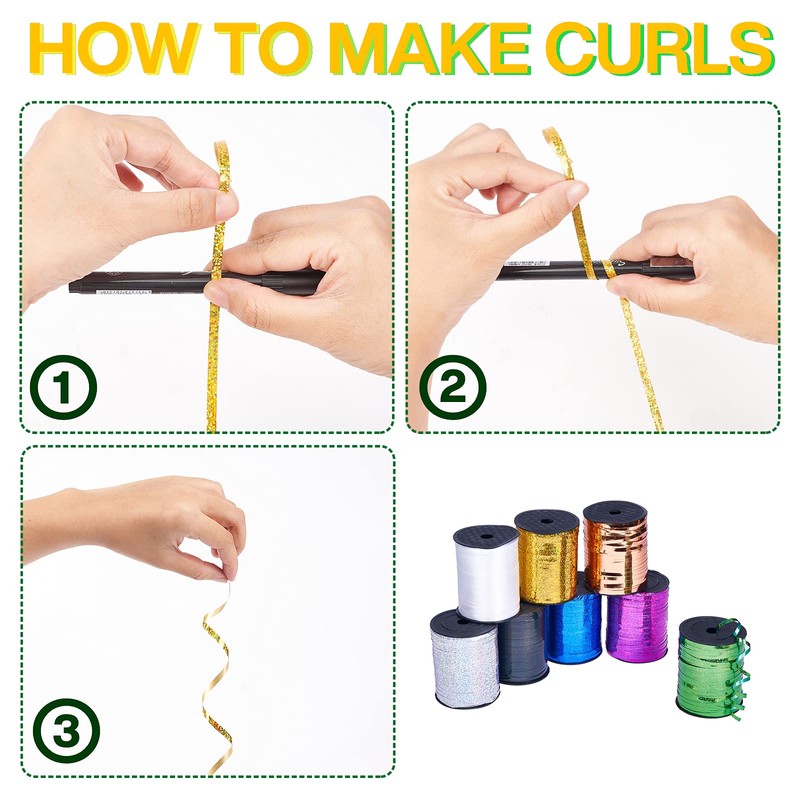 HOW TO MAKE CURLS

①

②

③