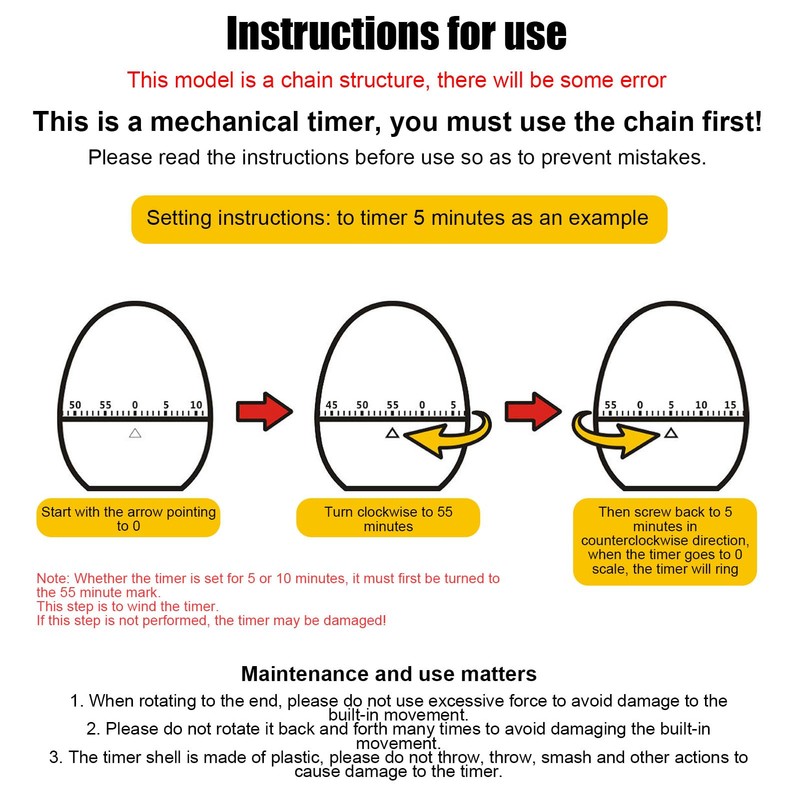 Instructions for use

This model is a chain structure, there will be some error

This is a mechanical timer, you must use the chain first!

Please read the instructions before use so as to prevent mistakes.

Setting instructions: to timer 5 minutes as an example

50 55 0 5 10

45 50 55 0 5

55 0 5 10 15

Start with the arrow pointing to 0

Turn clockwise to 55 minutes

Then screw back to 5 minutes in counterclockwise direction, when the timer goes to 0 scale, the timer will ring

Note: Whether the timer is set for 5 or 10 minutes, it must first be turned to the 55 minute mark.
This step is to wind the timer.
If this step is not performed, the timer may be damaged!

Maintenance and use matters

1. When rotating to the end, please do not use excessive force to avoid damage to the built-in movement.
2. Please do not rotate it back and forth many times to avoid damaging the built-in movement.
3. The timer shell is made of plastic, please do not throw, throw, smash and other actions to cause damage to the timer.