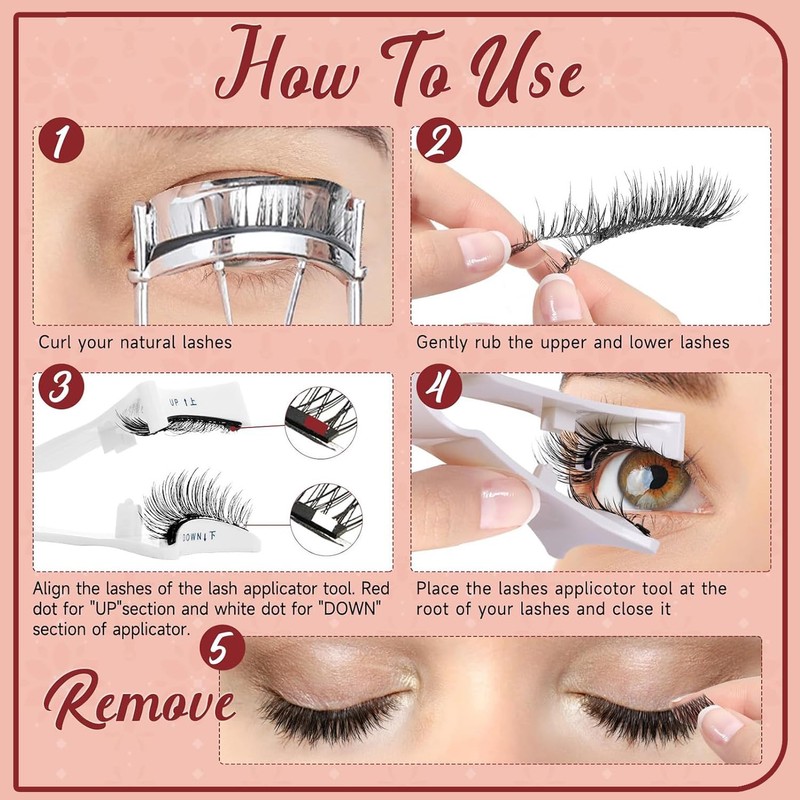 How To Use

1

Curl your natural lashes

2

Gently rub the upper and lower lashes

3

UP ↑上

DOWN↓下

Align the lashes of the lash applicator tool. Red dot for "UP"section and white dot for "DOWN" section of applicator.

4

Place the lashes applicotor tool at the root of your lashes and close it

5

Remove