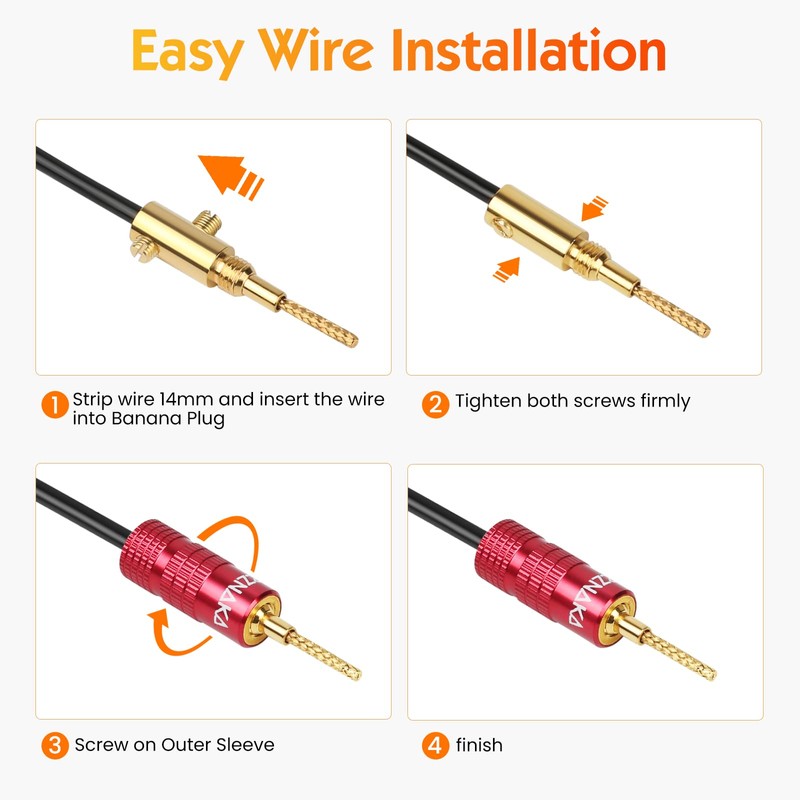 Easy Wire Installation

1 Strip wire 14mm and insert the wire into Banana Plug

2 Tighten both screws firmly

ZNAKA

3 Screw on Outer Sleeve

ZNAKA

4 finish