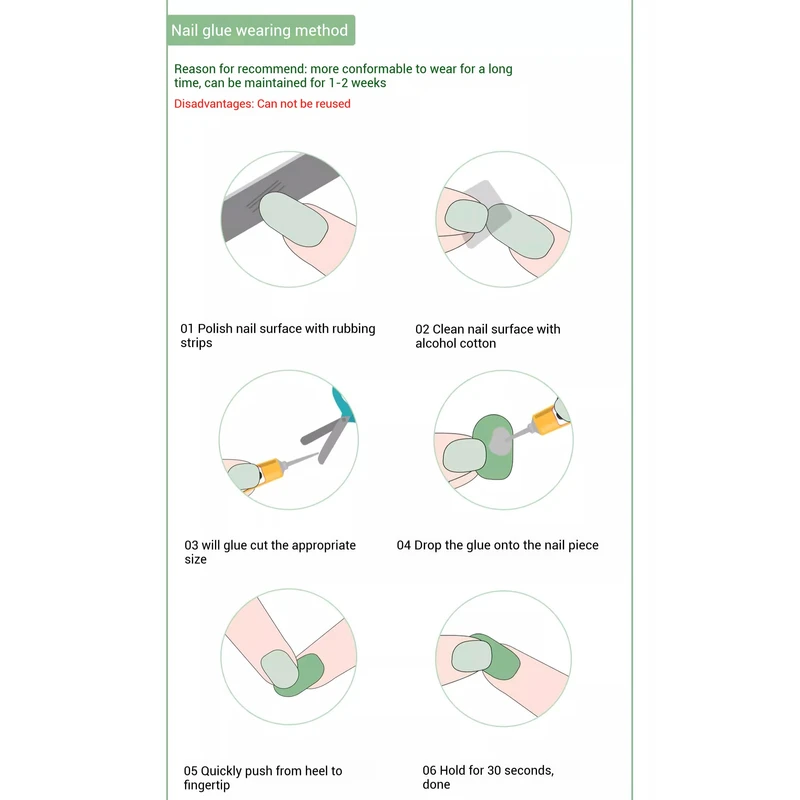 Nail glue wearing method

Reason for recommend: more conformable to wear for a long time, can be maintained for 1-2 weeks

Disadvantages: Can not be reused

01 Polish nail surface with rubbing strips

02 Clean nail surface with alcohol cotton

03 will glue cut the appropriate size

04 Drop the glue onto the nail piece

05 Quickly push from heel to fingertip

06 Hold for 30 seconds, done