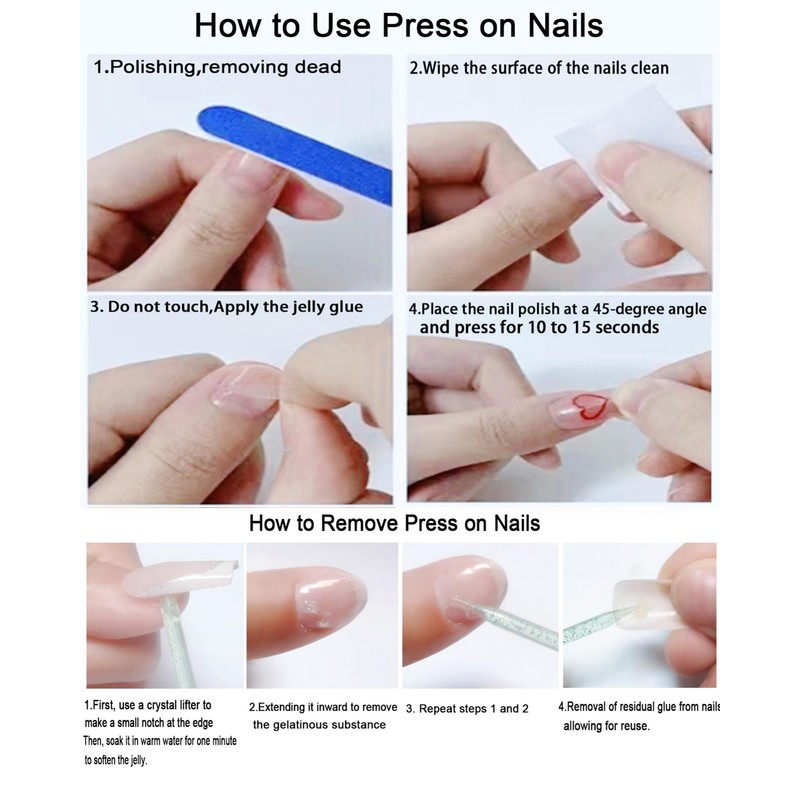 How to Use Press on Nails

1.Polishing,removing dead

2.Wipe the surface of the nails clean

3. Do not touch,Apply the jelly glue

4.Place the nail polish at a 45-degree angle and press for 10 to 15 seconds

How to Remove Press on Nails

1.First, use a crystal lifter to make a small notch at the edge Then, soak it in warm water for one minute to soften the jelly.

2.Extending it inward to remove the gelatinous substance

3. Repeat steps 1 and 2

4.Removal of residual glue from nails allowing for reuse.