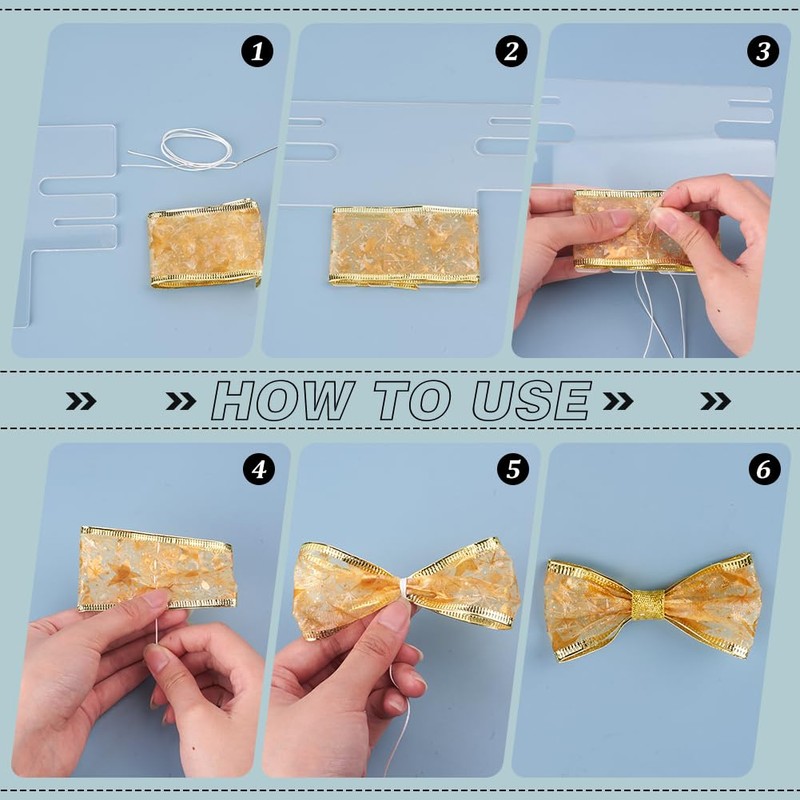 1
2
3
HOW TO USE
4
5
6