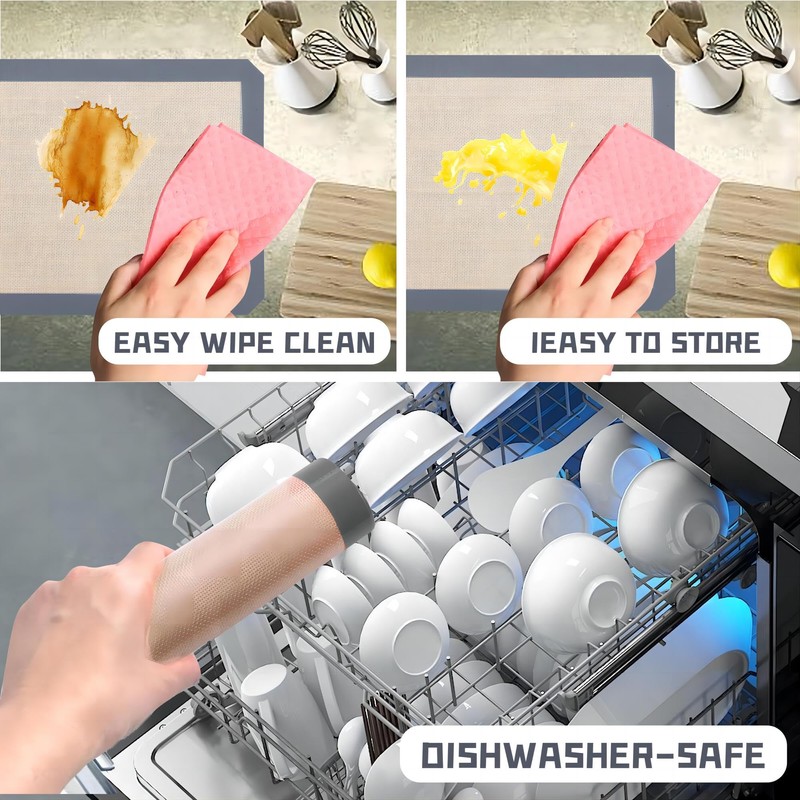 EASY WIPE CLEAN

IEASY TO STORE

DISHWASHER-SAFE