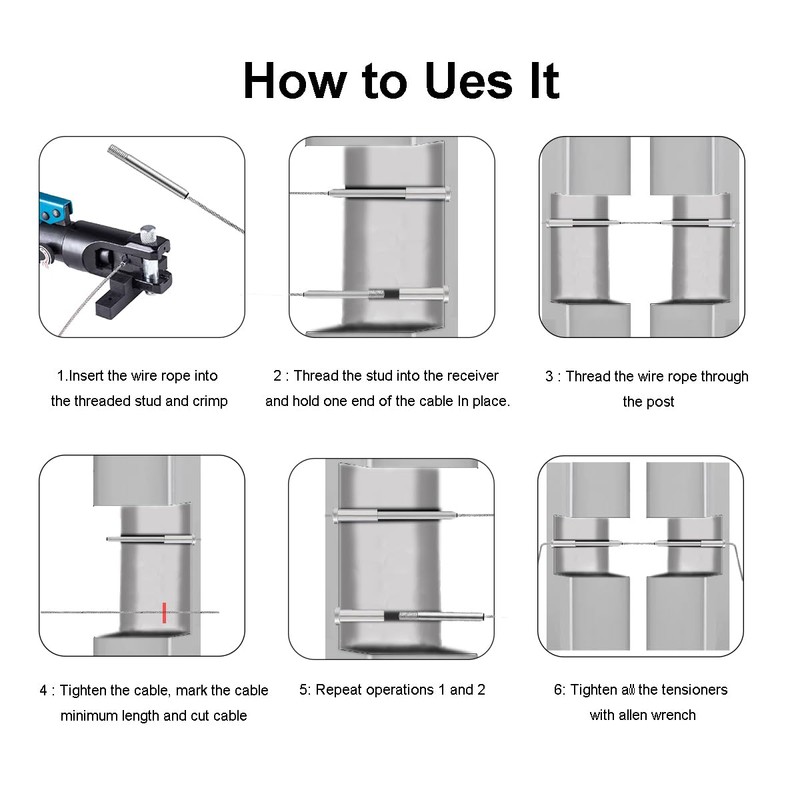 How to Ues It

1.Insert the wire rope into the threaded stud and crimp

2 : Thread the stud into the receiver and hold one end of the cable In place.

3 : Thread the wire rope through the post

4 : Tighten the cable, mark the cable minimum length and cut cable

5: Repeat operations 1 and 2

6: Tighten all the tensioners with allen wrench