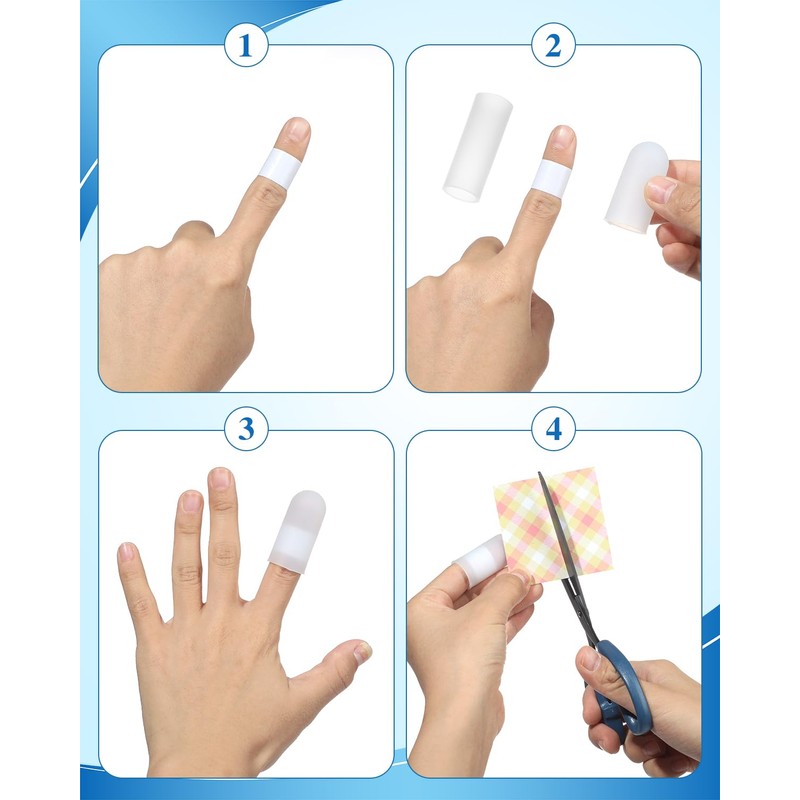 1

2

3

4