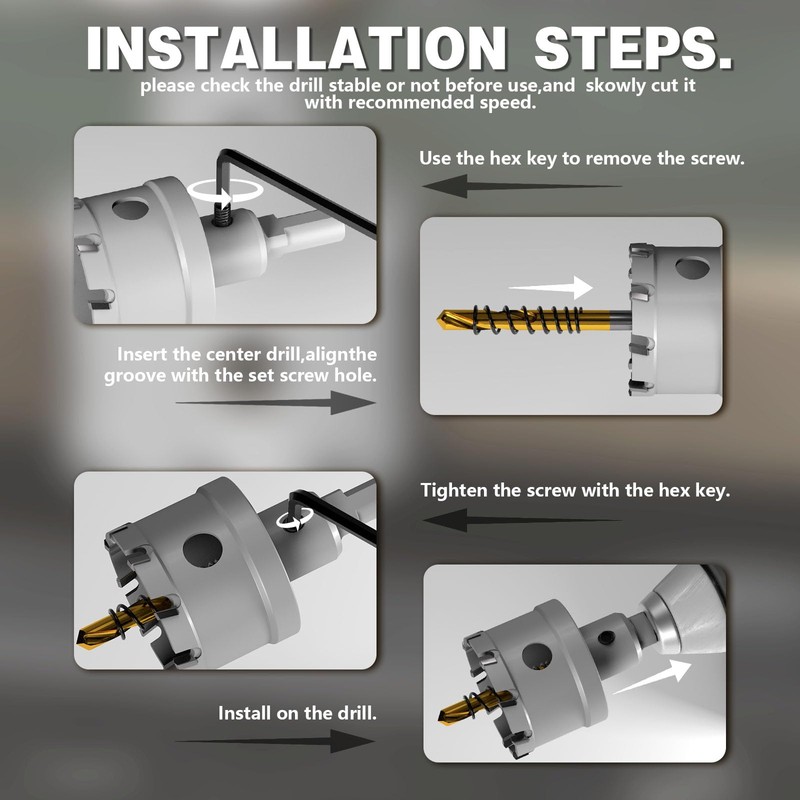 INSTALLATION STEPS.
please check the drill stable or not before use,and skowly cut it with recommended speed.

Use the hex key to remove the screw.

Insert the center drill,alignthe groove with the set screw hole.

Tighten the screw with the hex key.

Install on the drill.