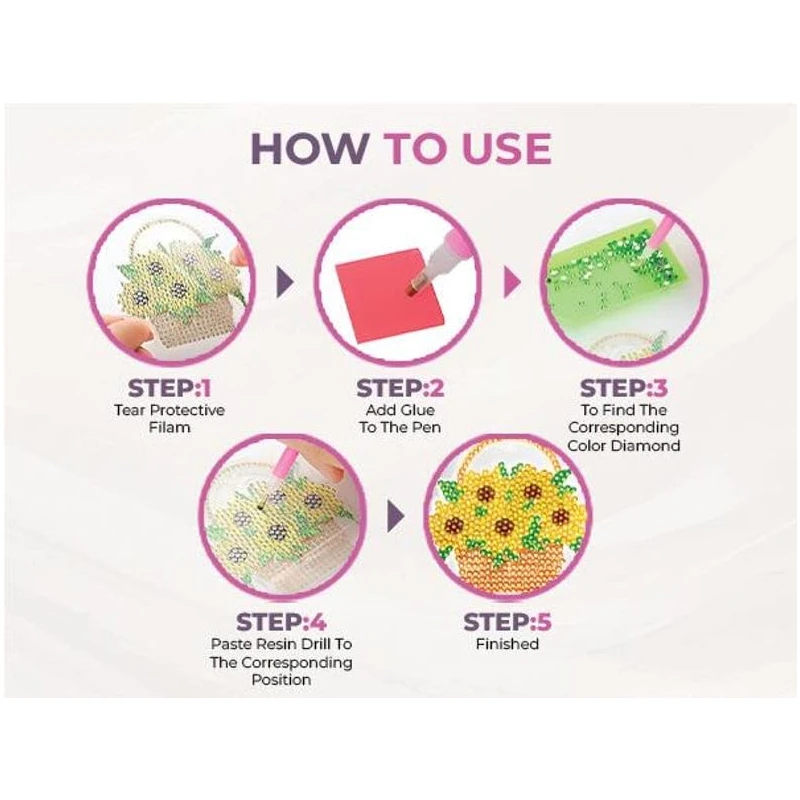 HOW TO USE

STEP:1
Tear Protective Filam

STEP:2
Add Glue To The Pen

STEP:3
To Find The Corresponding Color Diamond

STEP:4
Paste Resin Drill To The Corresponding Position

STEP:5
Finished