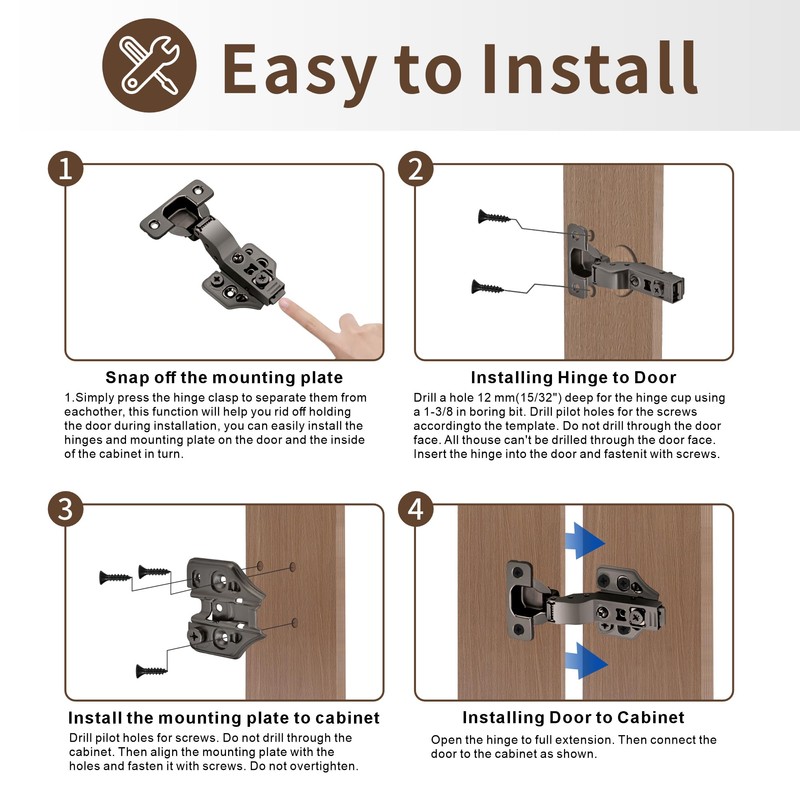 Easy to Install

1

Snap off the mounting plate

1.Simply press the hinge clasp to separate them from eachother, this function will help you rid off holding the door during installation, you can easily install the hinges and mounting plate on the door and the inside of the cabinet in turn.

2

Installing Hinge to Door

Drill a hole 12 mm(15/32") deep for the hinge cup using a 1-3/8 in boring bit. Drill pilot holes for the screws accordingto the template. Do not drill through the door face. All thouse can't be drilled through the door face. Insert the hinge into the door and fastenit with screws.

3

Install the mounting plate to cabinet

Drill pilot holes for screws. Do not drill through the cabinet. Then align the mounting plate with the holes and fasten it with screws. Do not overtighten.

4

Installing Door to Cabinet

Open the hinge to full extension. Then connect the door to the cabinet as shown.