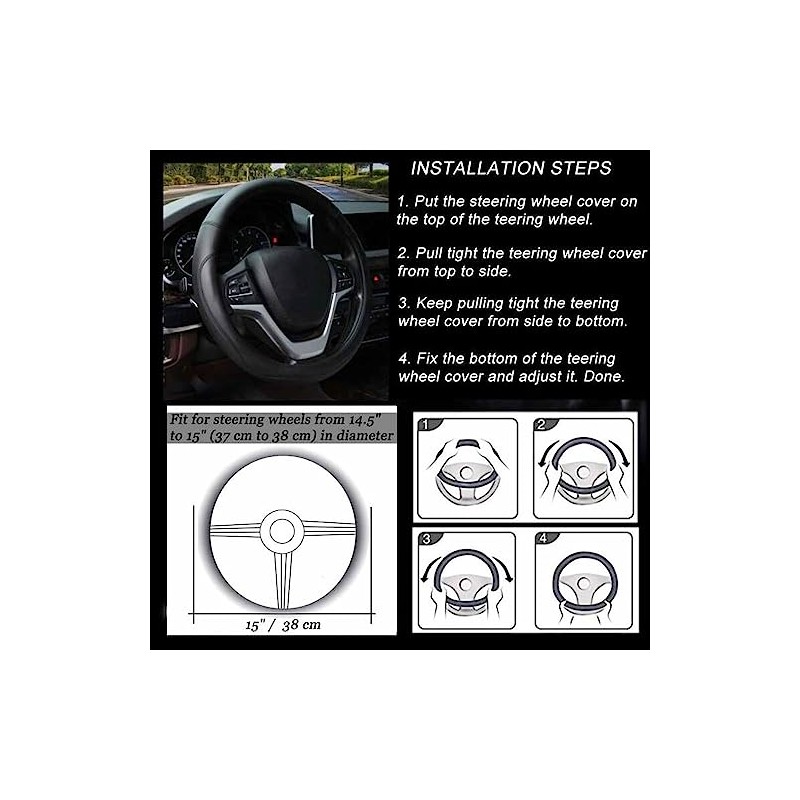 INSTALLATION STEPS

1. Put the steering wheel cover on the top of the teering wheel.

2. Pull tight the teering wheel cover from top to side.

3. Keep pulling tight the teering wheel cover from side to bottom.

4. Fix the bottom of the teering wheel cover and adjust it. Done.

Fit for steering wheels from 14.5" to 15" (37 cm to 38 cm) in diameter

15" / 38 cm

1

2

3

4