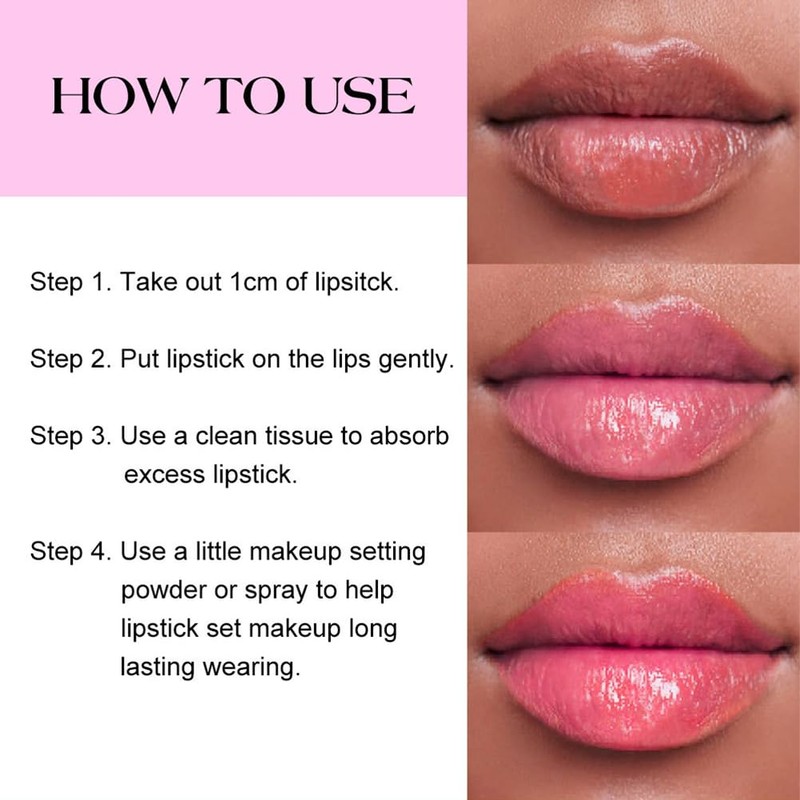 HOW TO USE

Step 1. Take out 1cm of lipsitck.

Step 2. Put lipstick on the lips gently.

Step 3. Use a clean tissue to absorb excess lipstick.

Step 4. Use a little makeup setting powder or spray to help lipstick set makeup long lasting wearing.