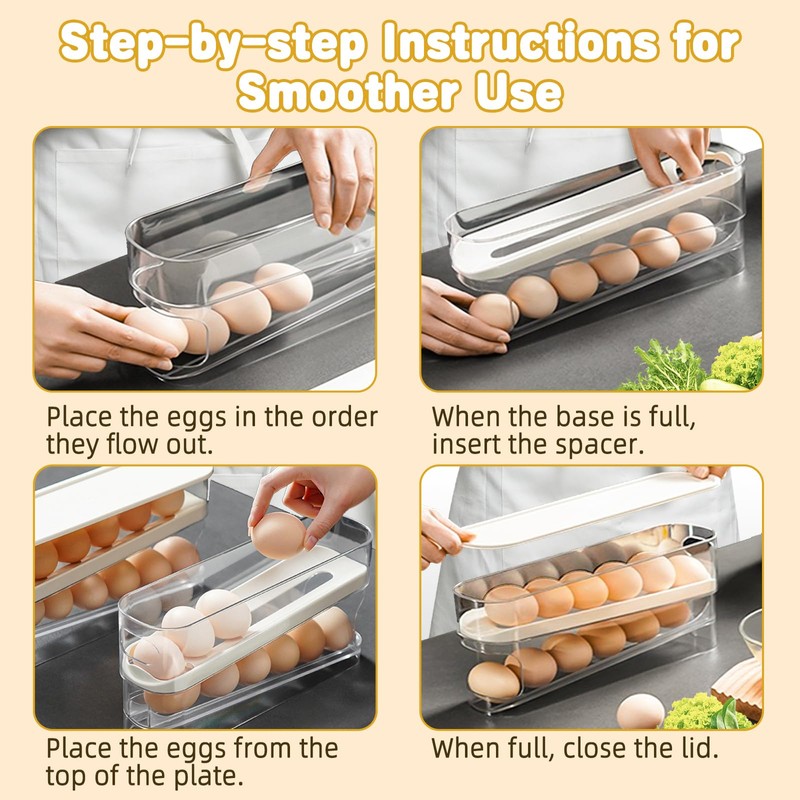 Step-by-step Instructions for Smoother Use

Place the eggs in the order they flow out.

When the base is full, insert the spacer.

Place the eggs from the top of the plate.

When full, close the lid.