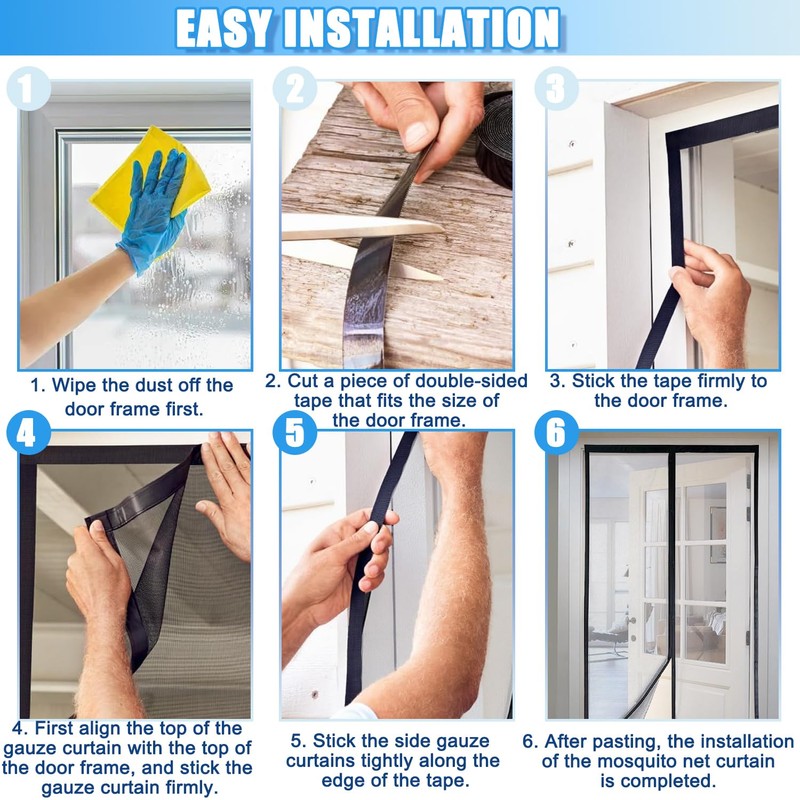 EASY INSTALLATION

1

1. Wipe the dust off the door frame first.

2

2. Cut a piece of double-sided tape that fits the size of the door frame.

3

3. Stick the tape firmly to the door frame.

4

4. First align the top of the gauze curtain with the top of the door frame, and stick the gauze curtain firmly.

5

5. Stick the side gauze curtains tightly along the edge of the tape.

6

6. After pasting, the installation of the mosquito net curtain is completed.