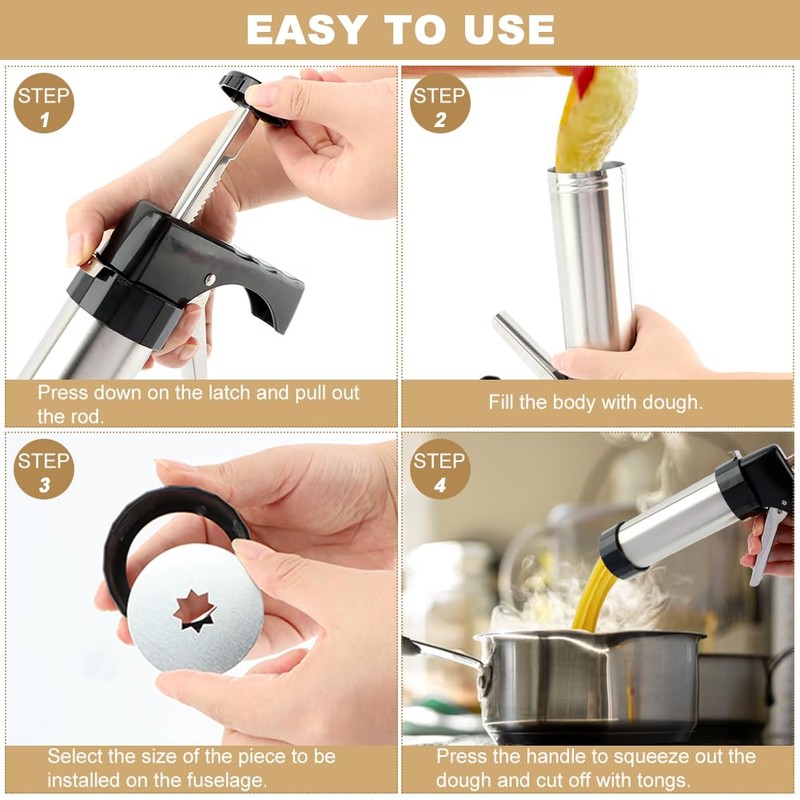 EASY TO USE

STEP 1

Press down on the latch and pull out the rod.

STEP 2

Fill the body with dough.

STEP 3

Select the size of the piece to be installed on the fuselage.

STEP 4

Press the handle to squeeze out the dough and cut off with tongs.