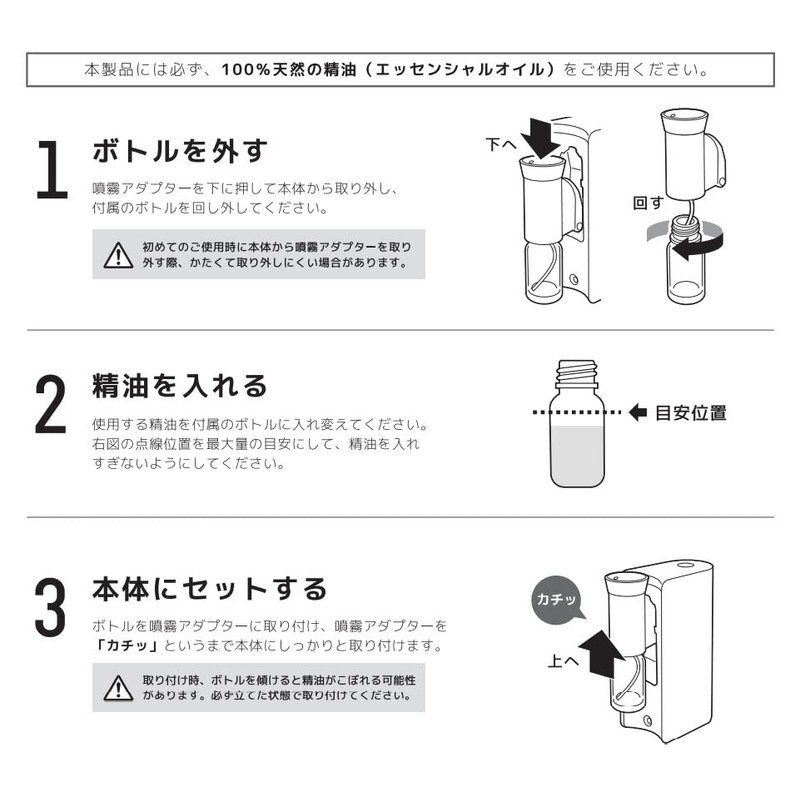 本製品には必ず、100%天然の精油（エッセンシャルオイル）をご使用ください。

1 ボトルを外す

噴霧アダプターを下に押して本体から取り外し、付属のボトルを回し外してください。

初めてのご使用時に本体から噴霧アダプターを取り外す際、かたくて取り外しにくい場合があります。

下へ

回す

2 精油を入れる

使用する精油を付属のボトルに入れ変えてください。右図の点線位置を最大量の目安にして、精油を入れすぎないようにしてください。

目安位置

3 本体にセットする

ボトルを噴霧アダプターに取り付け、噴霧アダプターを「カチッ」というまで本体にしっかりと取り付けます。

取り付け時、ボトルを傾けると精油がこぼれる可能性があります。必ず立てた状態で取り付けてください。

カチッ

上へ