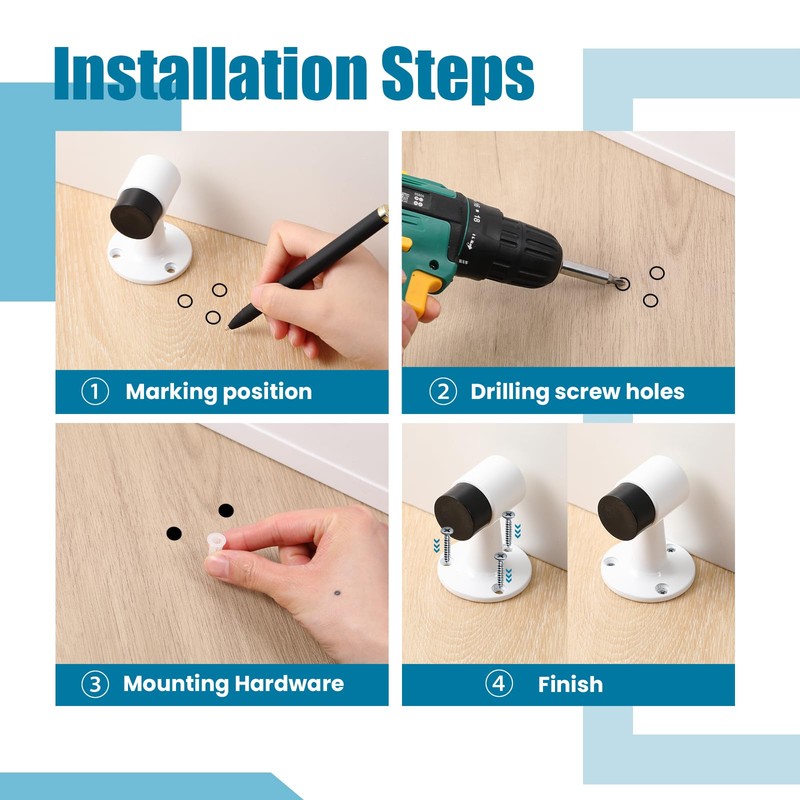 Installation Steps

① Marking position

② Drilling screw holes

③ Mounting Hardware

④ Finish