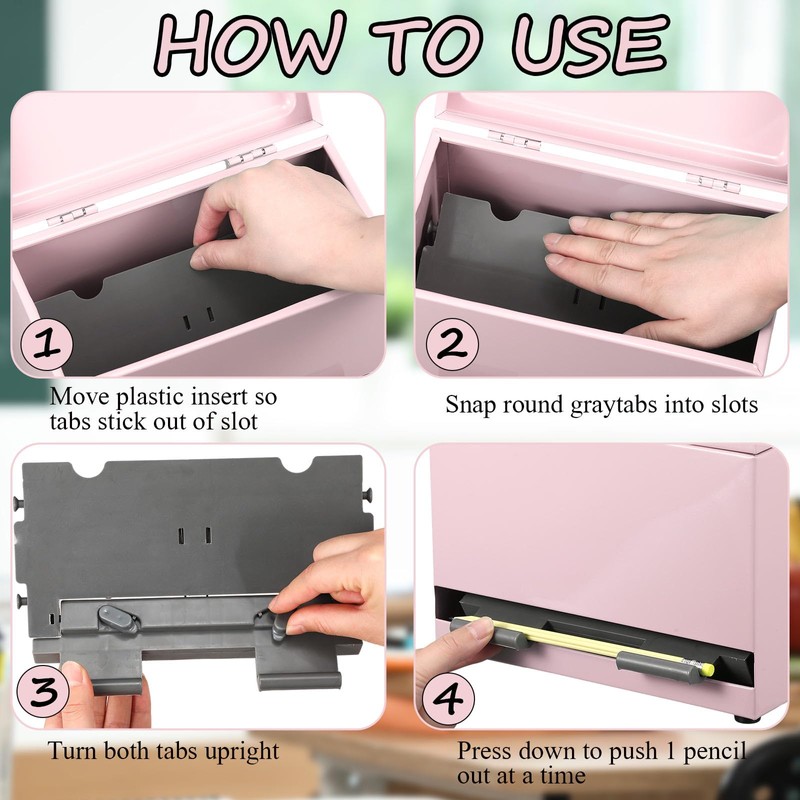 HOW TO USE

1

Move plastic insert so tabs stick out of slot

2

Snap round graytabs into slots

3

Turn both tabs upright

4

Press down to push 1 pencil out at a time