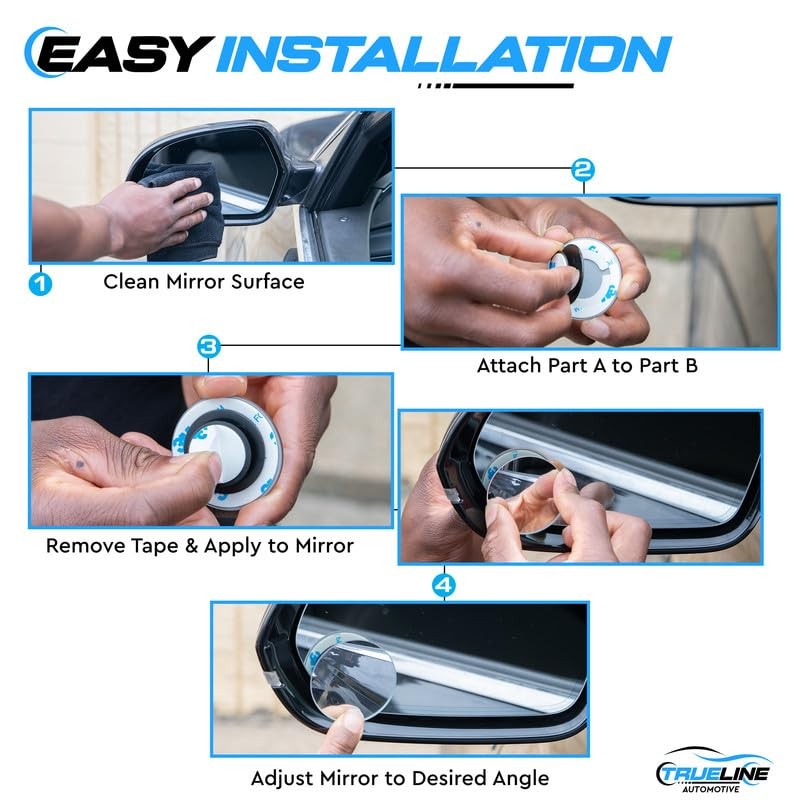 EASY INSTALLATION

1
Clean Mirror Surface

2
Attach Part A to Part B

3
Remove Tape & Apply to Mirror

4
Adjust Mirror to Desired Angle

TRUELINE
AUTOMOTIVE