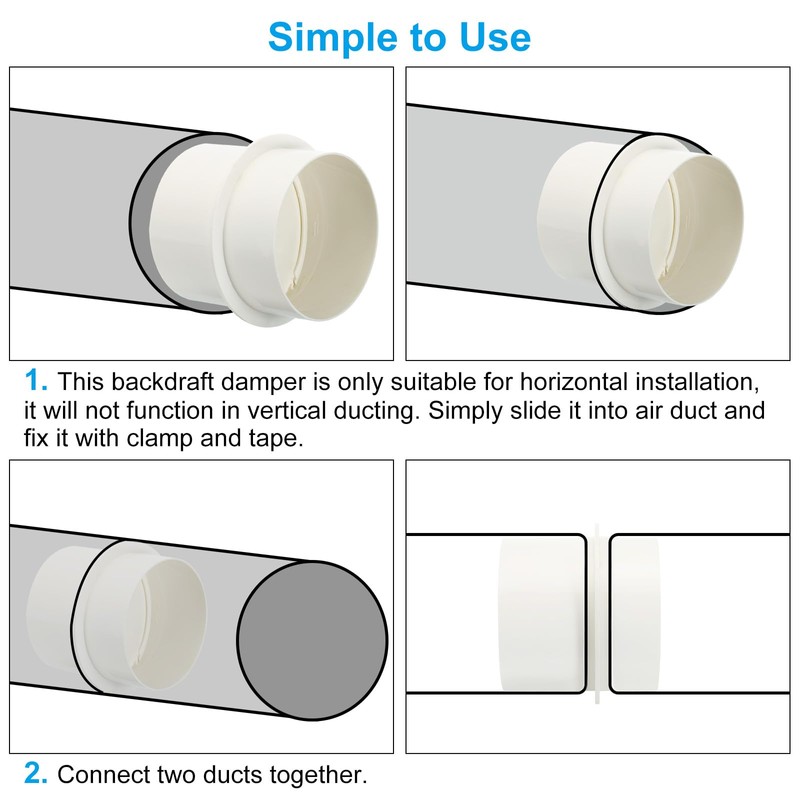 Simple to Use

1. This backdraft damper is only suitable for horizontal installation, it will not function in vertical ducting. Simply slide it into air duct and fix it with clamp and tape.

2. Connect two ducts together.