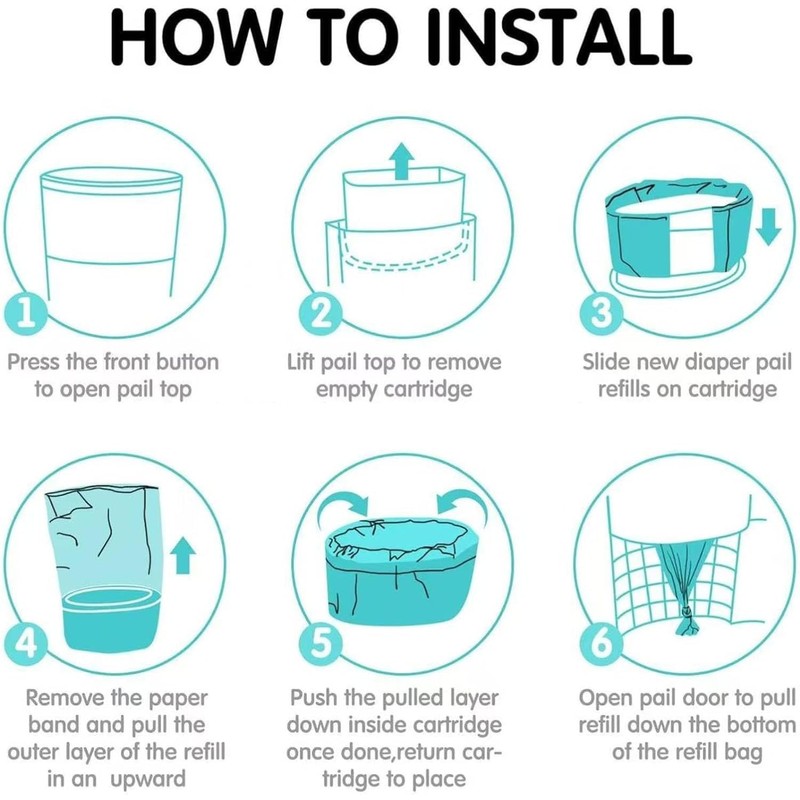 HOW TO INSTALL

1

Press the front button to open pail top

2

Lift pail top to remove empty cartridge

3

Slide new diaper pail refills on cartridge

4

Remove the paper band and pull the outer layer of the refill in an upward

5

Push the pulled layer down inside cartridge once done,return cartridge to place

6

Open pail door to pull refill down the bottom of the refill bag