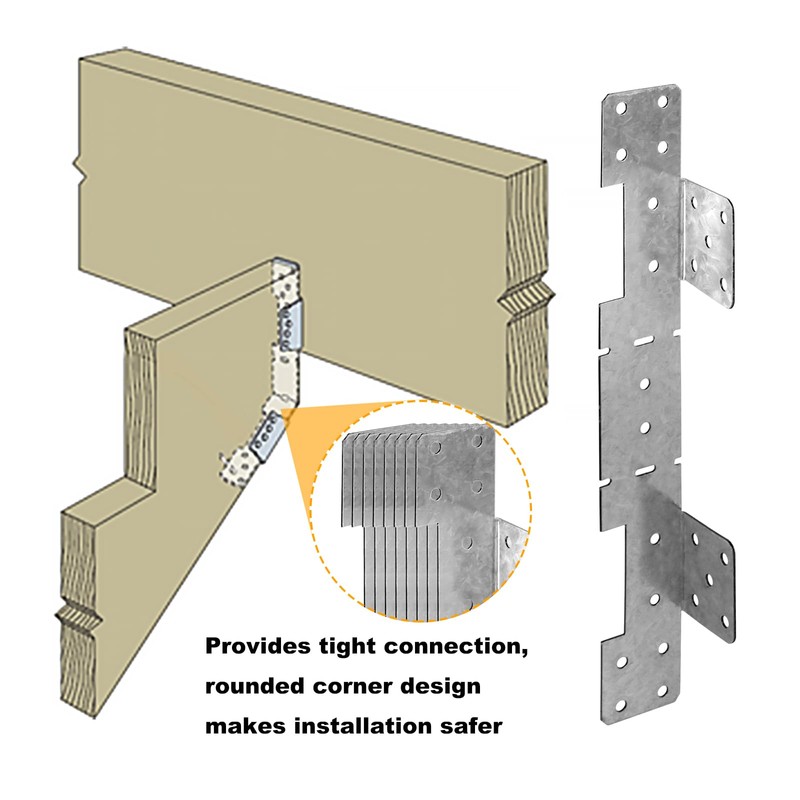 Provides tight connection, rounded corner design makes installation safer