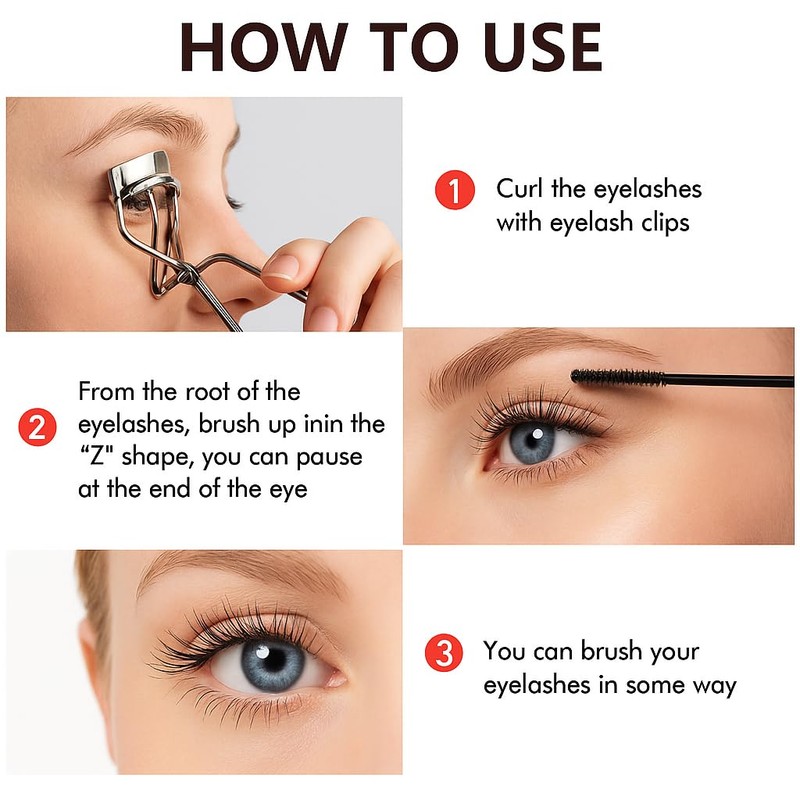 HOW TO USE

1 Curl the eyelashes with eyelash clips

2 From the root of the eyelashes, brush up inin the “Z" shape, you can pause at the end of the eye

3 You can brush your eyelashes in some way