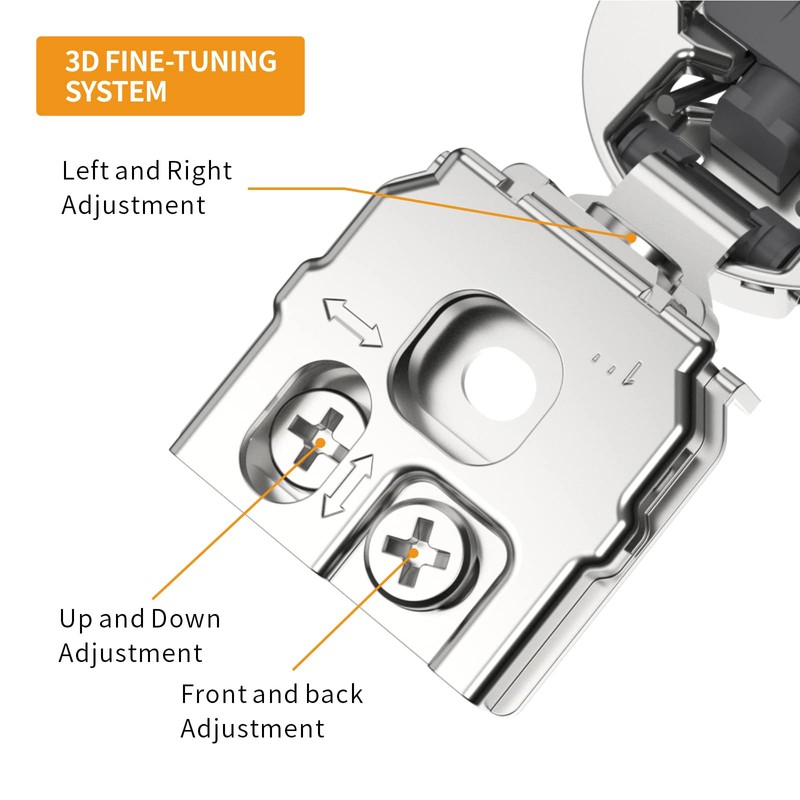 3D FINE-TUNING SYSTEM

Left and Right Adjustment

Up and Down Adjustment

Front and back Adjustment