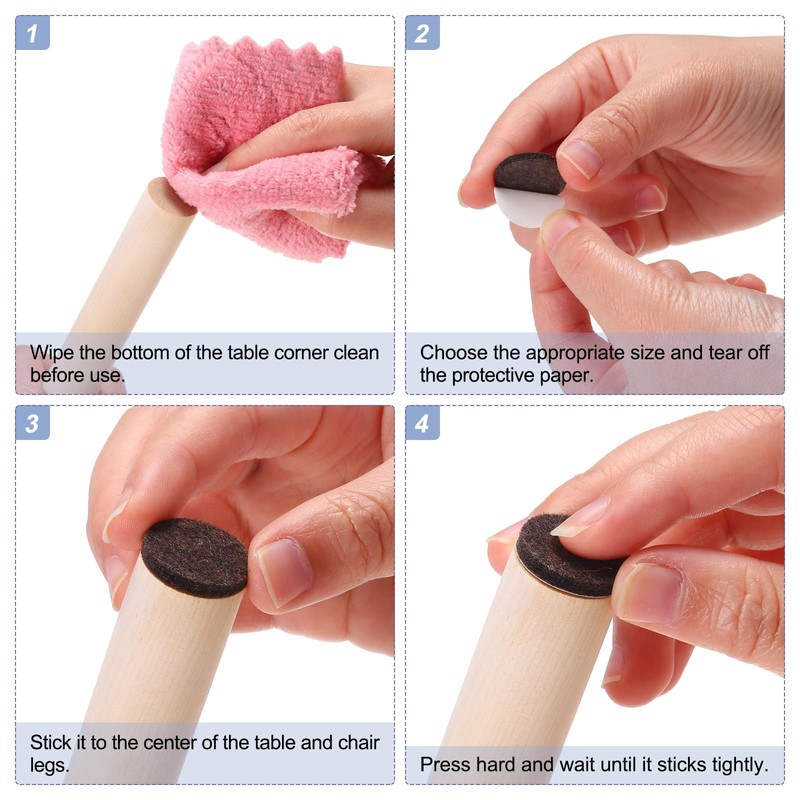 1

Wipe the bottom of the table corner clean before use.

2

Choose the appropriate size and tear off the protective paper.

3

Stick it to the center of the table and chair legs.

4

Press hard and wait until it sticks tightly.