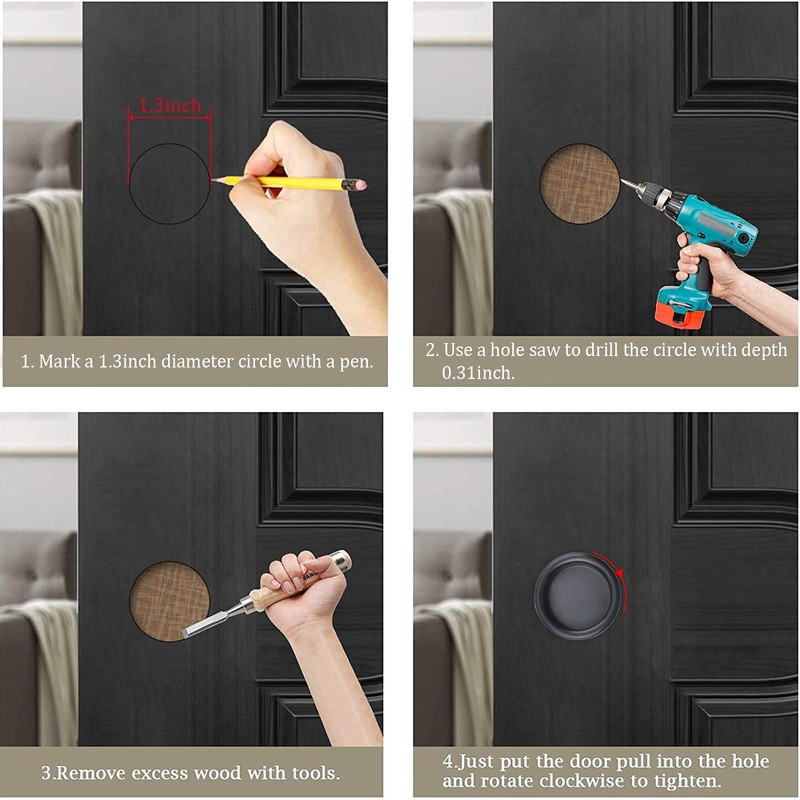 1.3inch

1. Mark a 1.3inch diameter circle with a pen.

2. Use a hole saw to drill the circle with depth 0.31inch.

3.Remove excess wood with tools.

4.Just put the door pull into the hole and rotate clockwise to tighten.