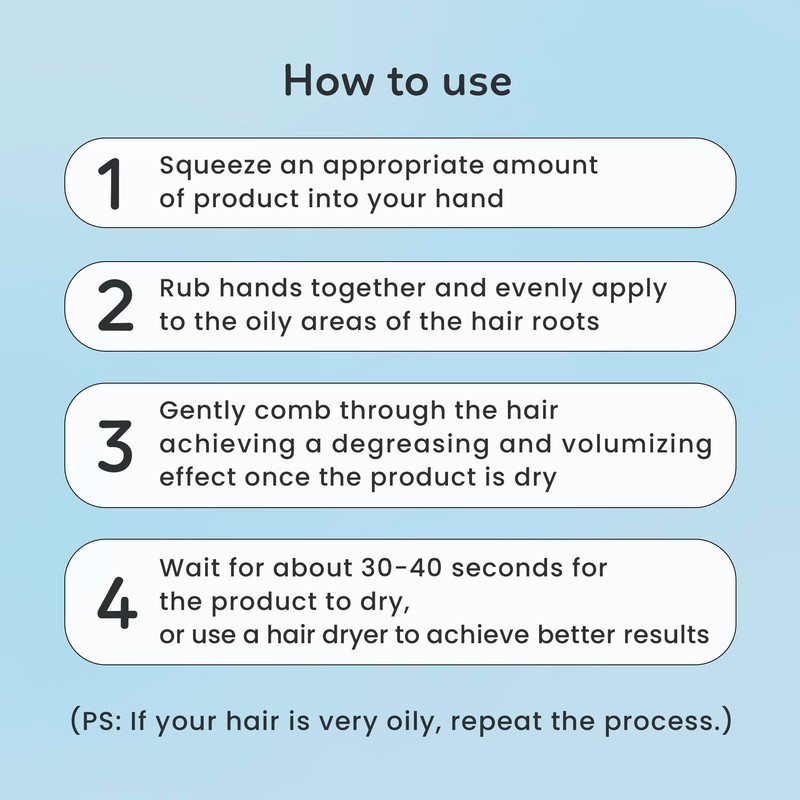 How to use

1 Squeeze an appropriate amount of product into your hand

2 Rub hands together and evenly apply to the oily areas of the hair roots

3 Gently comb through the hair achieving a degreasing and volumizing effect once the product is dry

4 Wait for about 30-40 seconds for the product to dry,
or use a hair dryer to achieve better results

(PS: If your hair is very oily, repeat the process.)