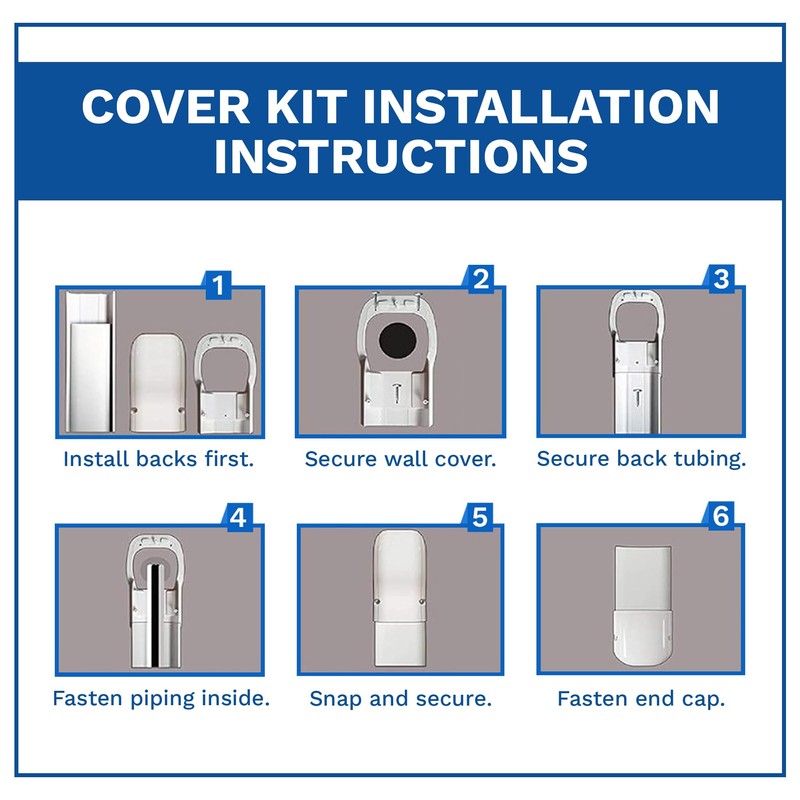 COVER KIT INSTALLATION INSTRUCTIONS

1
Install backs first.

2
Secure wall cover.

3
Secure back tubing.

4
Fasten piping inside.

5
Snap and secure.

6
Fasten end cap.