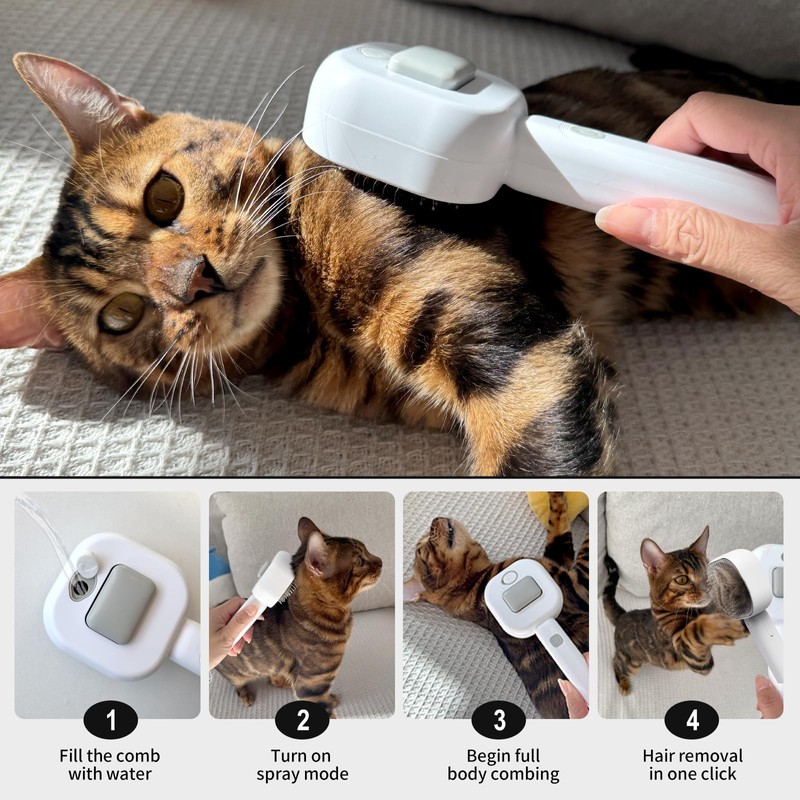 1
Fill the comb with water

2
Turn on spray mode

3
Begin full body combing

4
Hair removal in one click