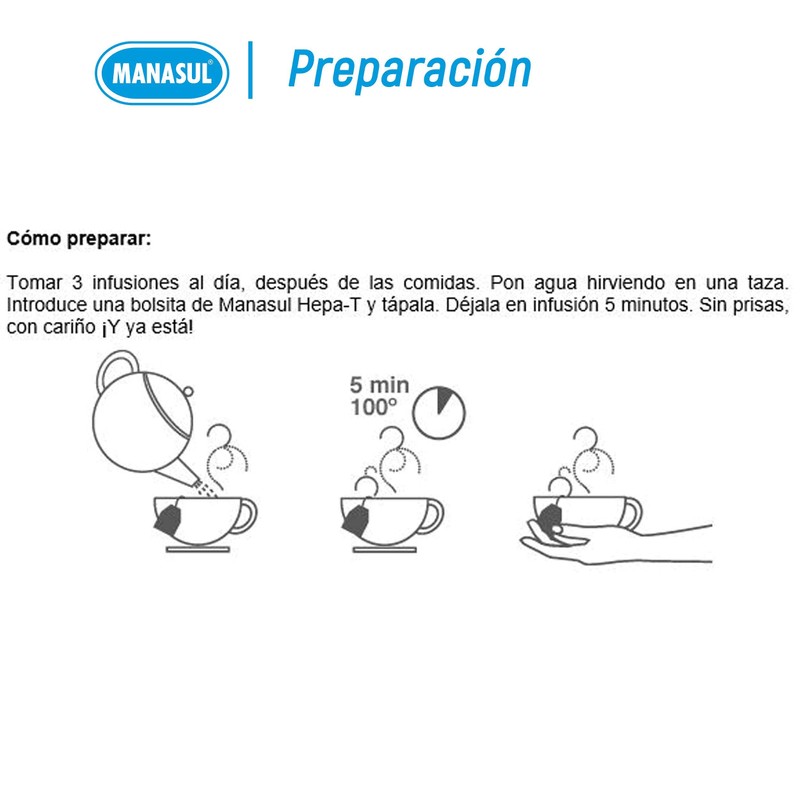 MANASUL®

Preparación

Cómo preparar:

Tomar 3 infusiones al día, después de las comidas. Pon agua hirviendo en una taza. Introduce una bolsita de Manasul Hepa-T y tápala. Déjala en infusión 5 minutos. Sin prisas, con cariño ¡Y ya está!

5 min
100º