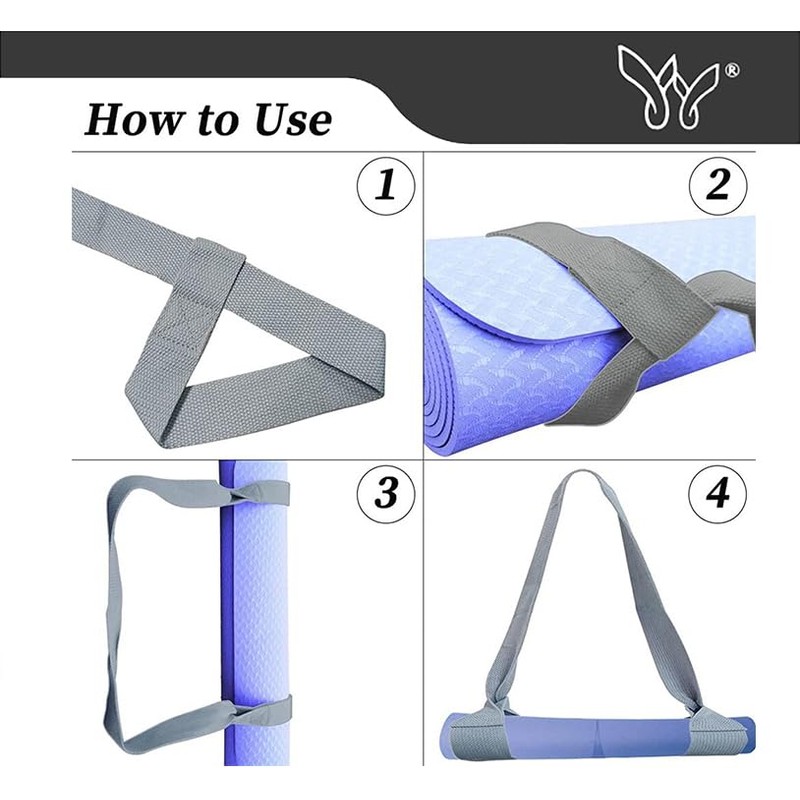 How to Use

®

1

2

3

4