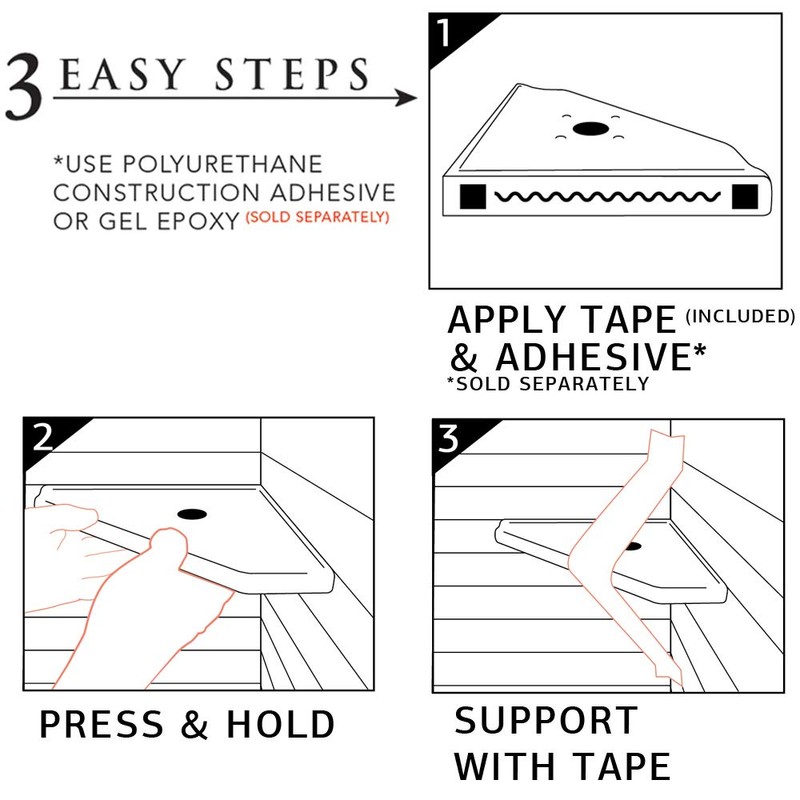 3 EASY STEPS

*USE POLYURETHANE CONSTRUCTION ADHESIVE OR GEL EPOXY (SOLD SEPARATELY)

1

APPLY TAPE (INCLUDED) & ADHESIVE*
*SOLD SEPARATELY

2

PRESS & HOLD

3

SUPPORT WITH TAPE