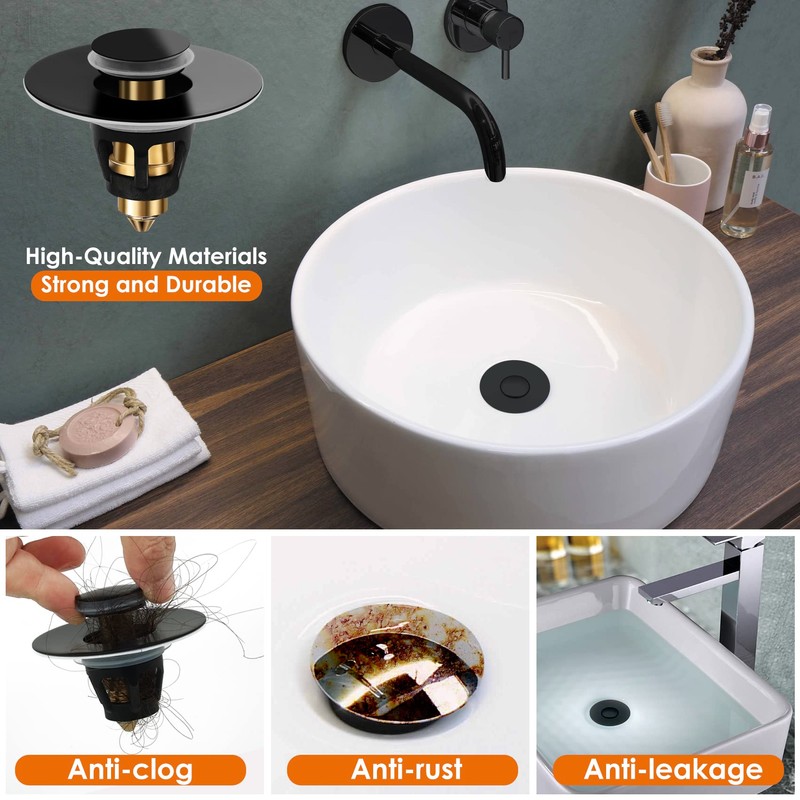 High-Quality Materials
Strong and Durable

Anti-clog

Anti-rust

Anti-leakage