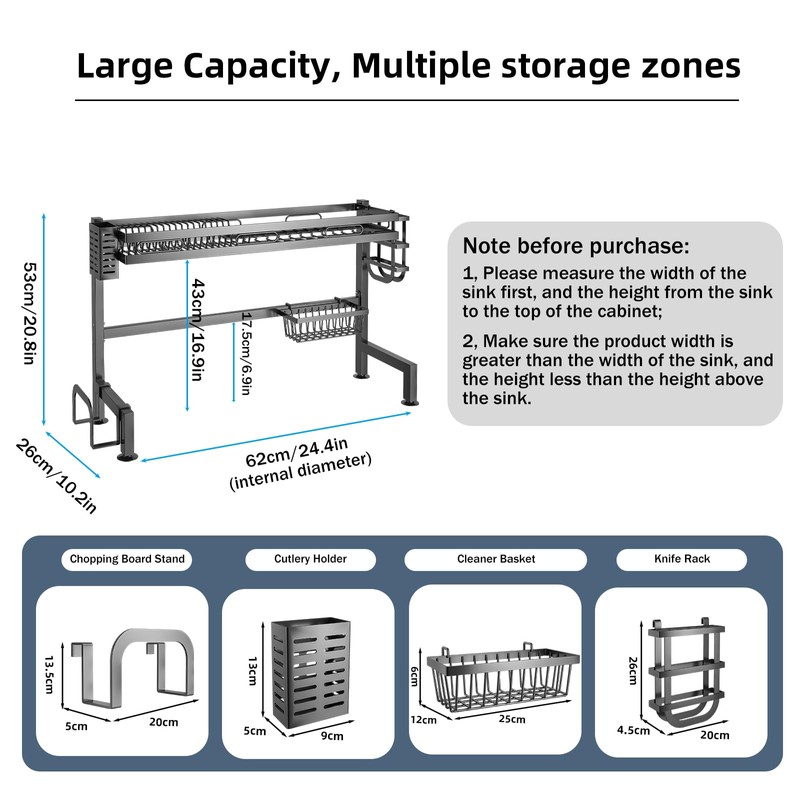 Large Capacity, Multiple storage zones

53cm/20.8in

43cm/16.9in

17.5cm/6.9in

26cm/10.2in

62cm/24.4in
(internal diameter)

Note before purchase:
1, Please measure the width of the sink first, and the height from the sink to the top of the cabinet;

2, Make sure the product width is greater than the width of the sink, and the height less than the height above the sink.

Chopping Board Stand

13.5cm
5cm
20cm

Cutlery Holder

13cm
5cm
9cm

Cleaner Basket

6cm
12cm
25cm

Knife Rack

26cm
4.5cm
20cm