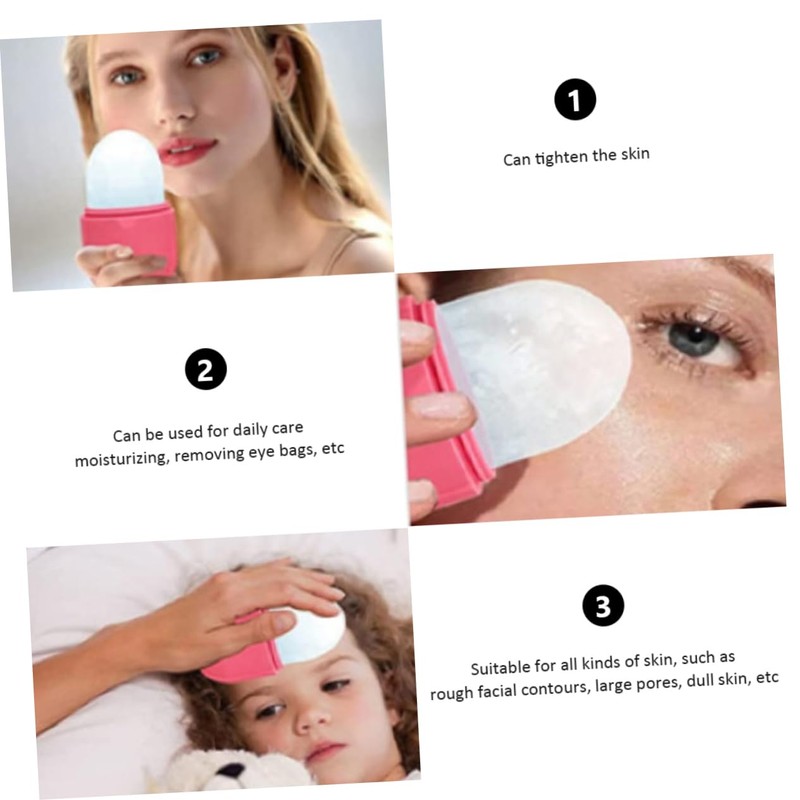 1

Can tighten the skin

2

Can be used for daily care moisturizing, removing eye bags, etc

3

Suitable for all kinds of skin, such as rough facial contours, large pores, dull skin, etc