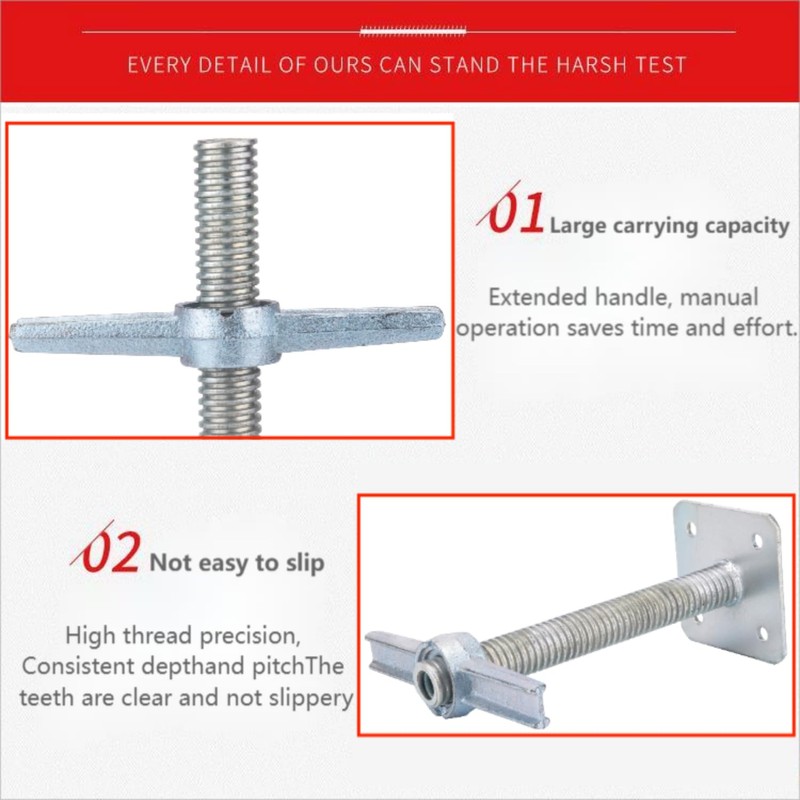 EVERY DETAIL OF OURS CAN STAND THE HARSH TEST

01 Large carrying capacity

Extended handle, manual operation saves time and effort.

02 Not easy to slip

High thread precision, Consistent depthand pitchThe teeth are clear and not slippery