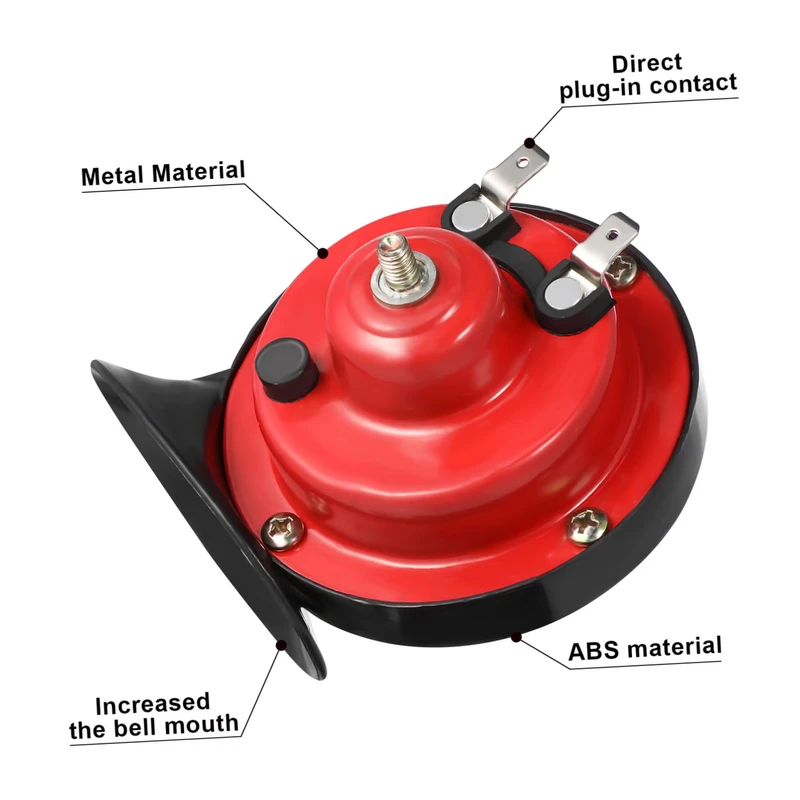 Direct plug-in contact

Metal Material

ABS material

Increased the bell mouth